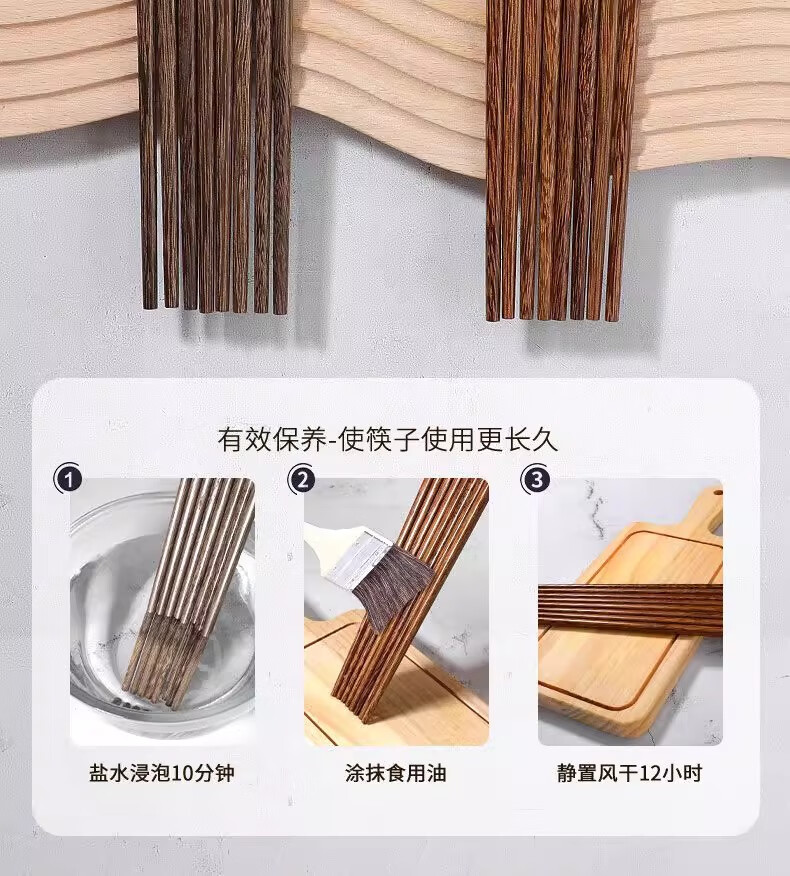 有效保养-使筷子使用更长久

1
盐水浸泡10分钟

2
涂抹食用油

3
静置风干12小时