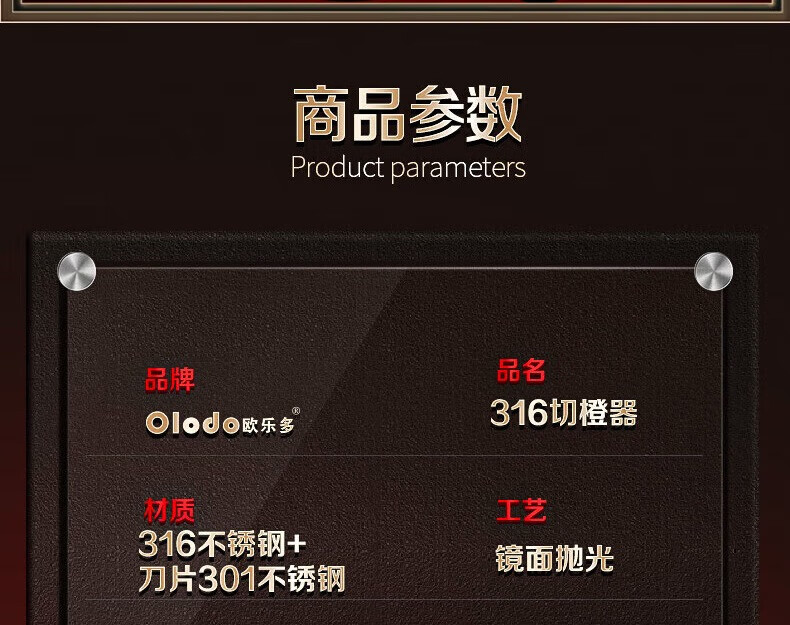 商品参数
Product parameters

品牌
Olodo欧乐多®

品名
316切橙器

材质
316不锈钢+
刀片301不锈钢

工艺
镜面抛光