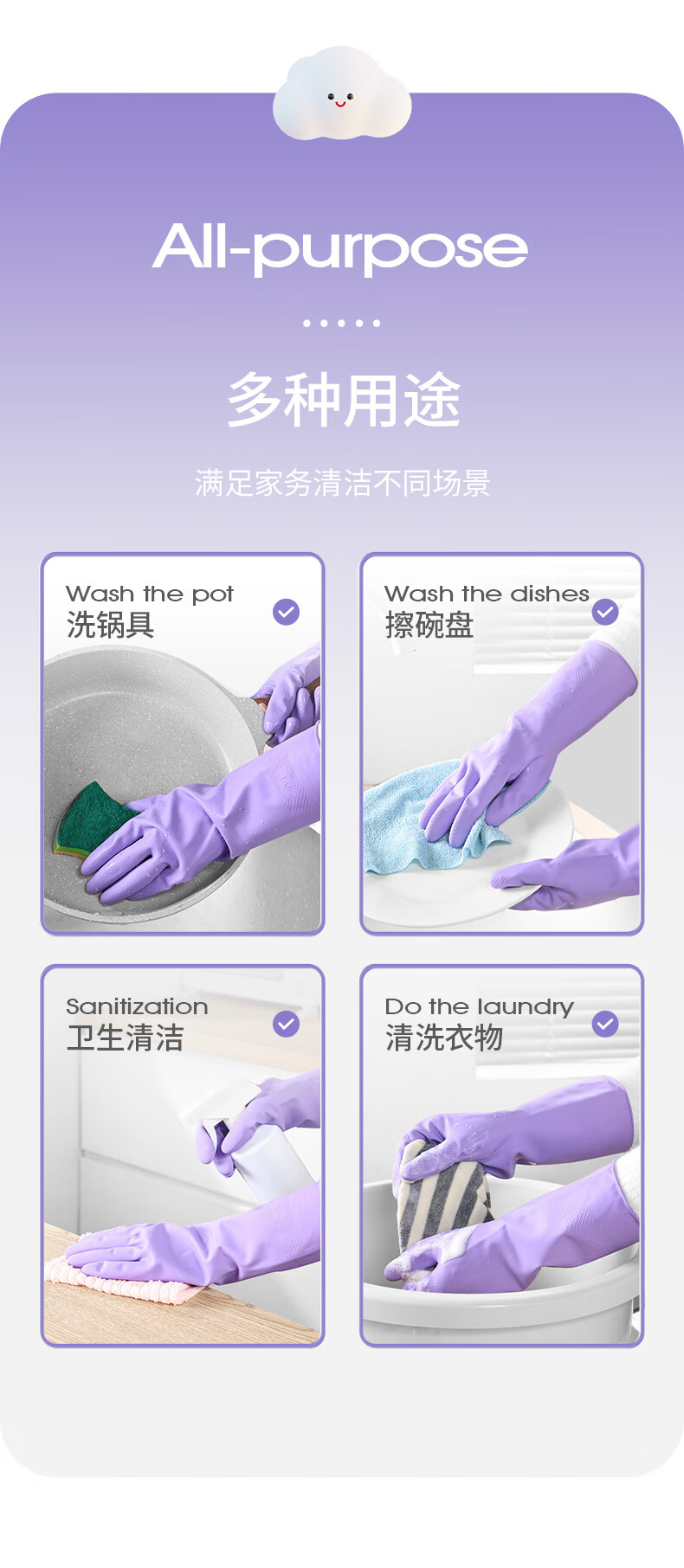 All-purpose

多种用途

满足家务清洁不同场景

Wash the pot
洗锅具

Wash the dishes
擦碗盘

Sanitization
卫生清洁

Do the laundry
清洗衣物