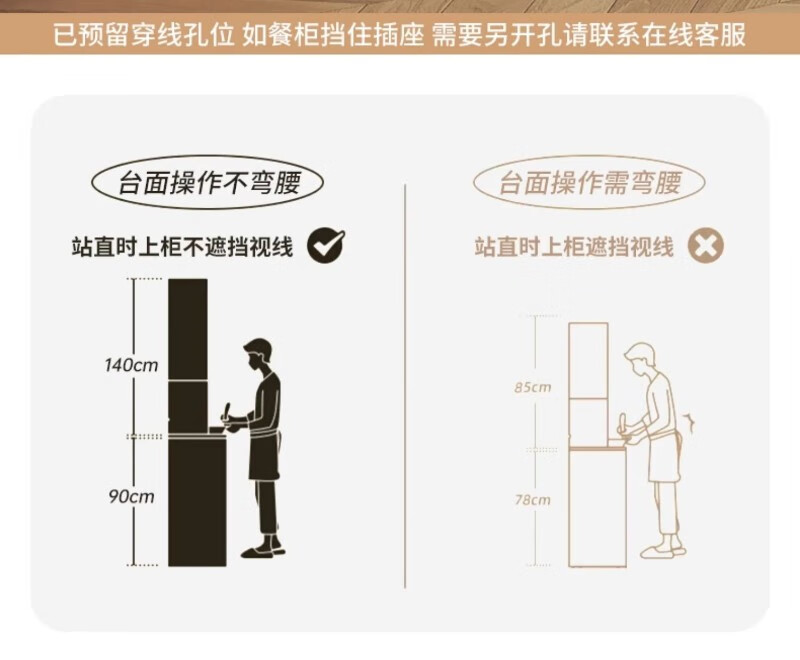 已预留穿线孔位 如餐柜挡住插座 需要另开孔请联系在线客服

台面操作不弯腰

站直时上柜不遮挡视线

140cm

90cm

台面操作需弯腰

站直时上柜遮挡视线

85cm

78cm