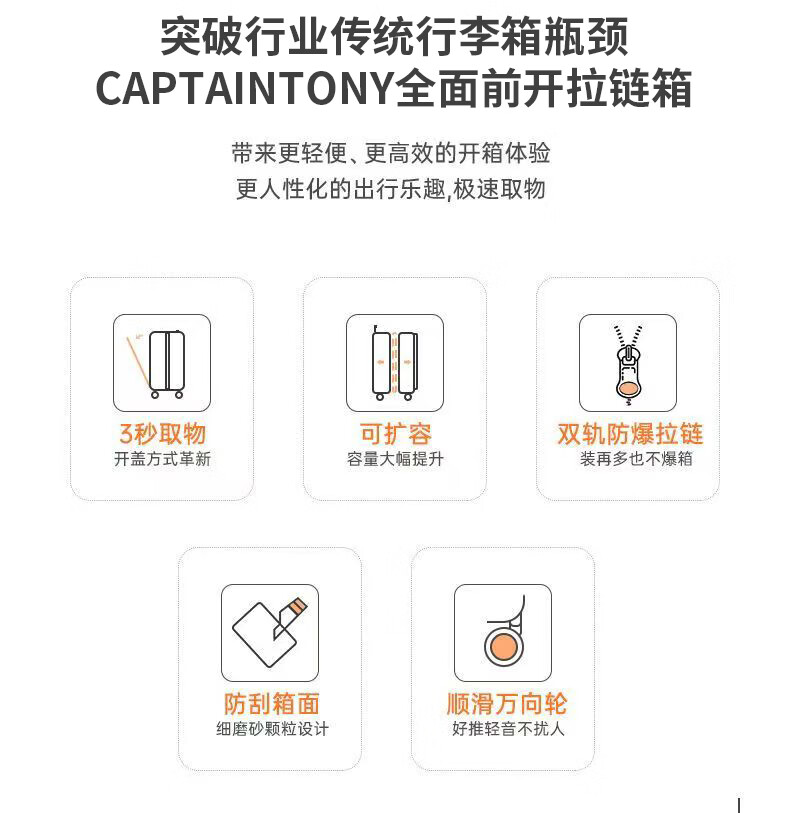 突破行业传统行李箱瓶颈
CAPTAINTONY全面前开拉链箱

带来更轻便、更高效的开箱体验
更人性化的出行乐趣,极速取物

3秒取物
开盖方式革新

可扩容
容量大幅提升

双轨防爆拉链
装再多也不爆箱

防刮箱面
细磨砂颗粒设计

顺滑万向轮
好推轻音不扰人