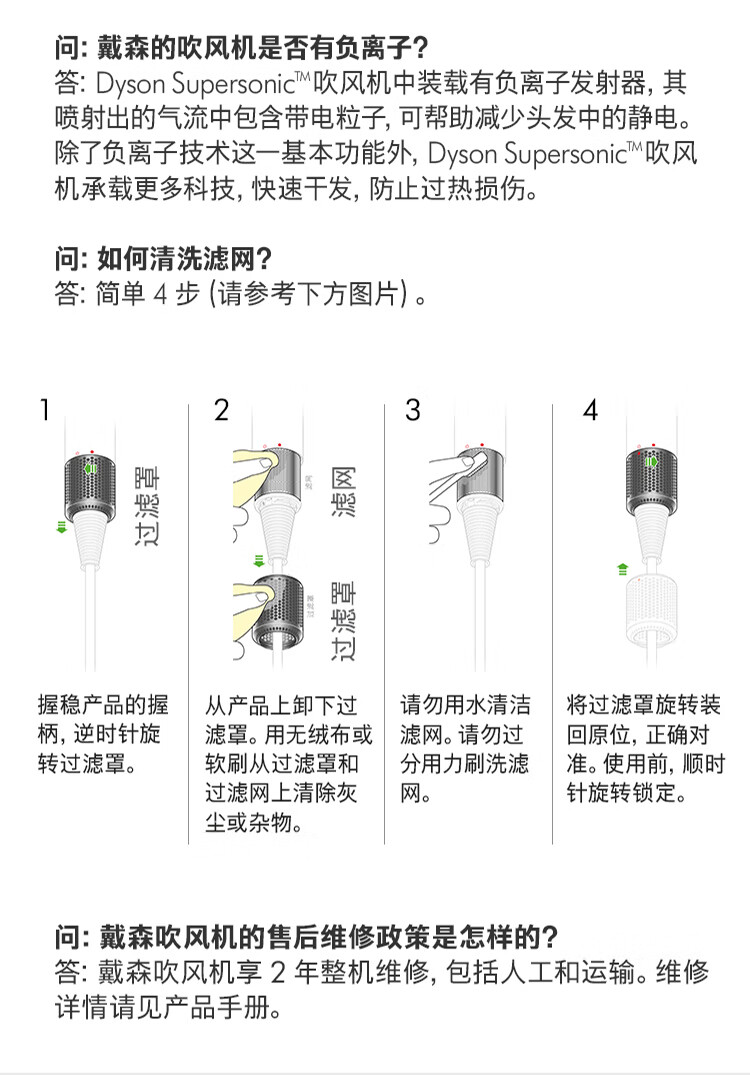 问: 戴森的吹风机是否有负离子?
答: Dyson Supersonic™吹风机中装载有负离子发射器, 其喷射出的气流中包含带电粒子, 可帮助减少头发中的静电。除了负离子技术这一基本功能外, Dyson Supersonic™吹风机承载更多科技, 快速干发, 防止过热损伤。

问: 如何清洗滤网?
答: 简单 4 步 (请参考下方图片) 。

1

过滤罩

握稳产品的握柄, 逆时针旋转过滤罩。

2

滤网

过滤罩

从产品上卸下过滤罩。用无绒布或软刷从过滤罩和过滤网上清除灰尘或杂物。

3

请勿用水清洁滤网。请勿过分用力刷洗滤网。

4

将过滤罩旋转装回原位, 正确对准。使用前, 顺时针旋转锁定。

问: 戴森吹风机的售后维修政策是怎样的?
答: 戴森吹风机享 2 年整机维修, 包括人工和运输。维修详情请见产品手册。