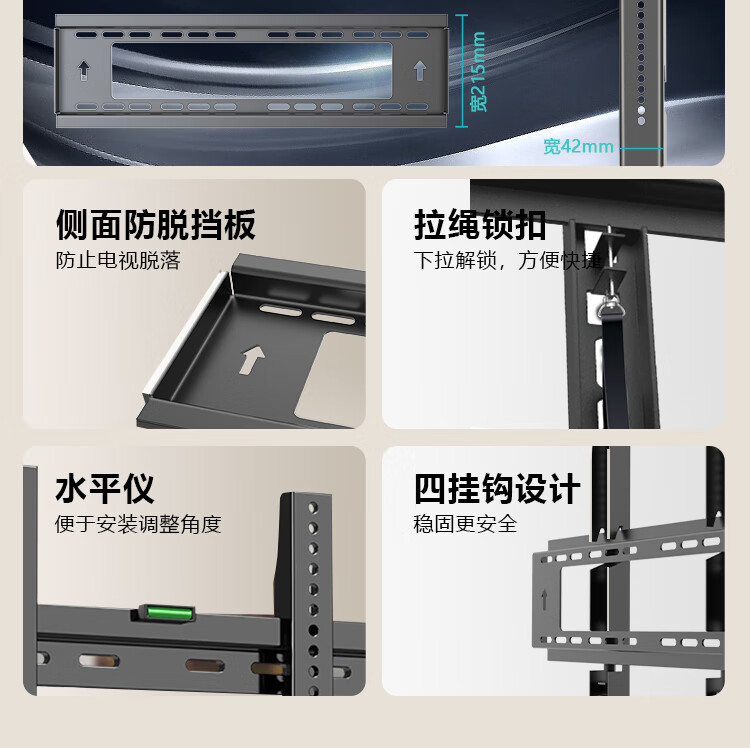 宽215mm

宽42mm

侧面防脱挡板
防止电视脱落

拉绳锁扣
下拉解锁，方便快捷

水平仪
便于安装调整角度

四挂钩设计
稳固更安全