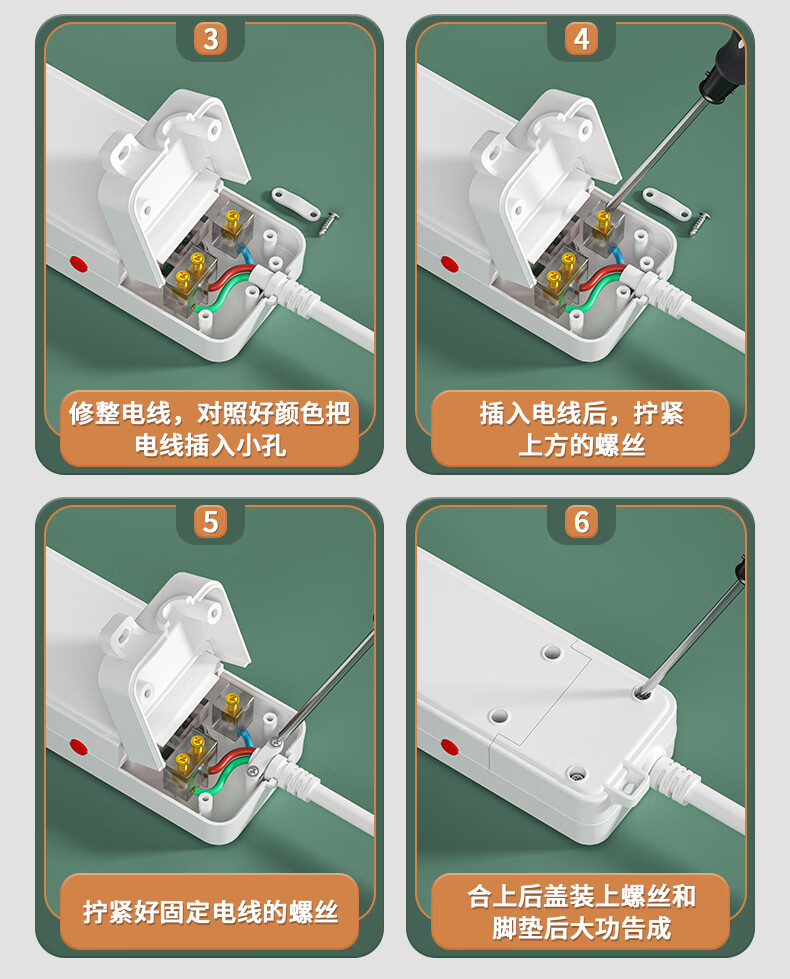 3

修整电线，对照好颜色把电线插入小孔

4

插入电线后，拧紧上方的螺丝

5

拧紧好固定电线的螺丝

6

合上后盖装上螺丝和脚垫后大功告成