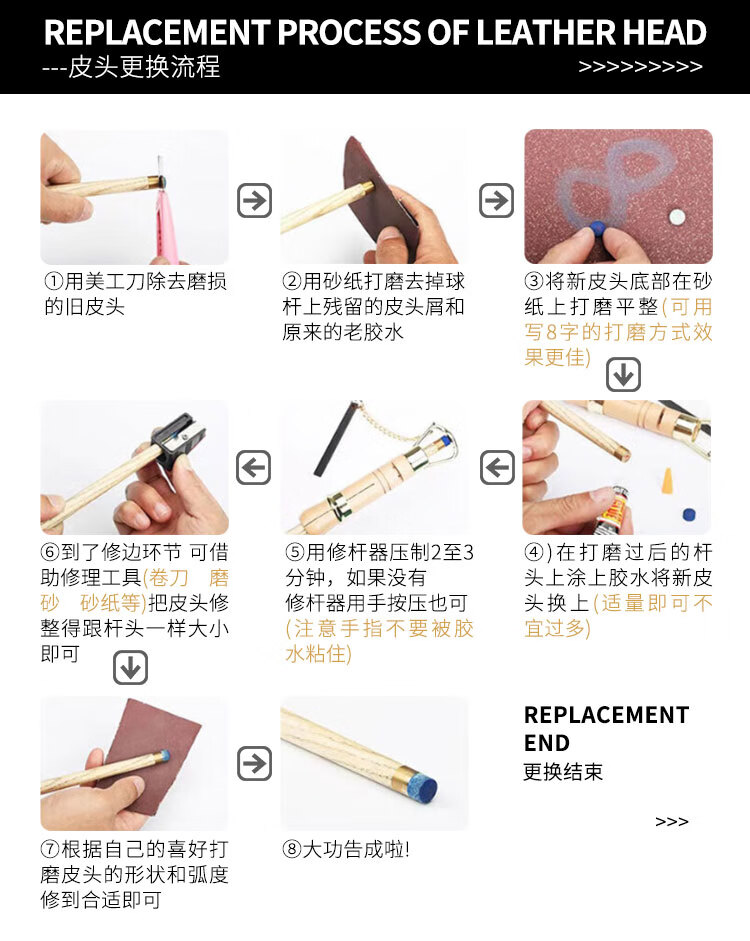 REPLACEMENT PROCESS OF LEATHER HEAD
---皮头更换流程
>>>>>>>>>

①用美工刀除去磨损的旧皮头

②用砂纸打磨去掉球杆上残留的皮头屑和原来的老胶水

③将新皮头底部在砂纸上打磨平整(可用写8字的打磨方式效果更佳)

④)在打磨过后的杆头上涂上胶水将新皮头换上(适量即可不宜过多)

⑤用修杆器压制2至3分钟，如果没有修杆器用手按压也可(注意手指不要被胶水粘住)

⑥到了修边环节 可借助修理工具(卷刀 磨砂 砂纸等)把皮头修整得跟杆头一样大小即可

⑦根据自己的喜好打磨皮头的形状和弧度修到合适即可

⑧大功告成啦!

REPLACEMENT END
更换结束
>>>