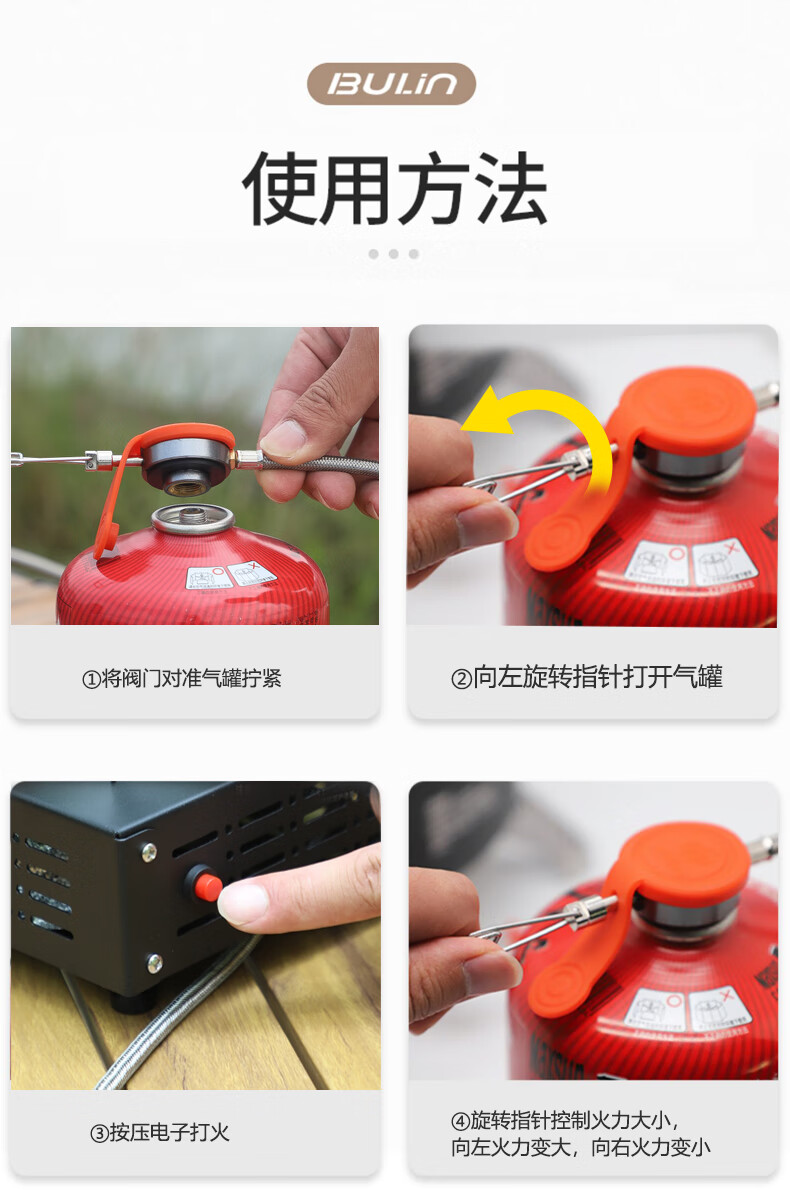 BULin

使用方法

①将阀门对准气罐拧紧

②向左旋转指针打开气罐

③按压电子打火

④旋转指针控制火力大小，向左火力变大，向右火力变小