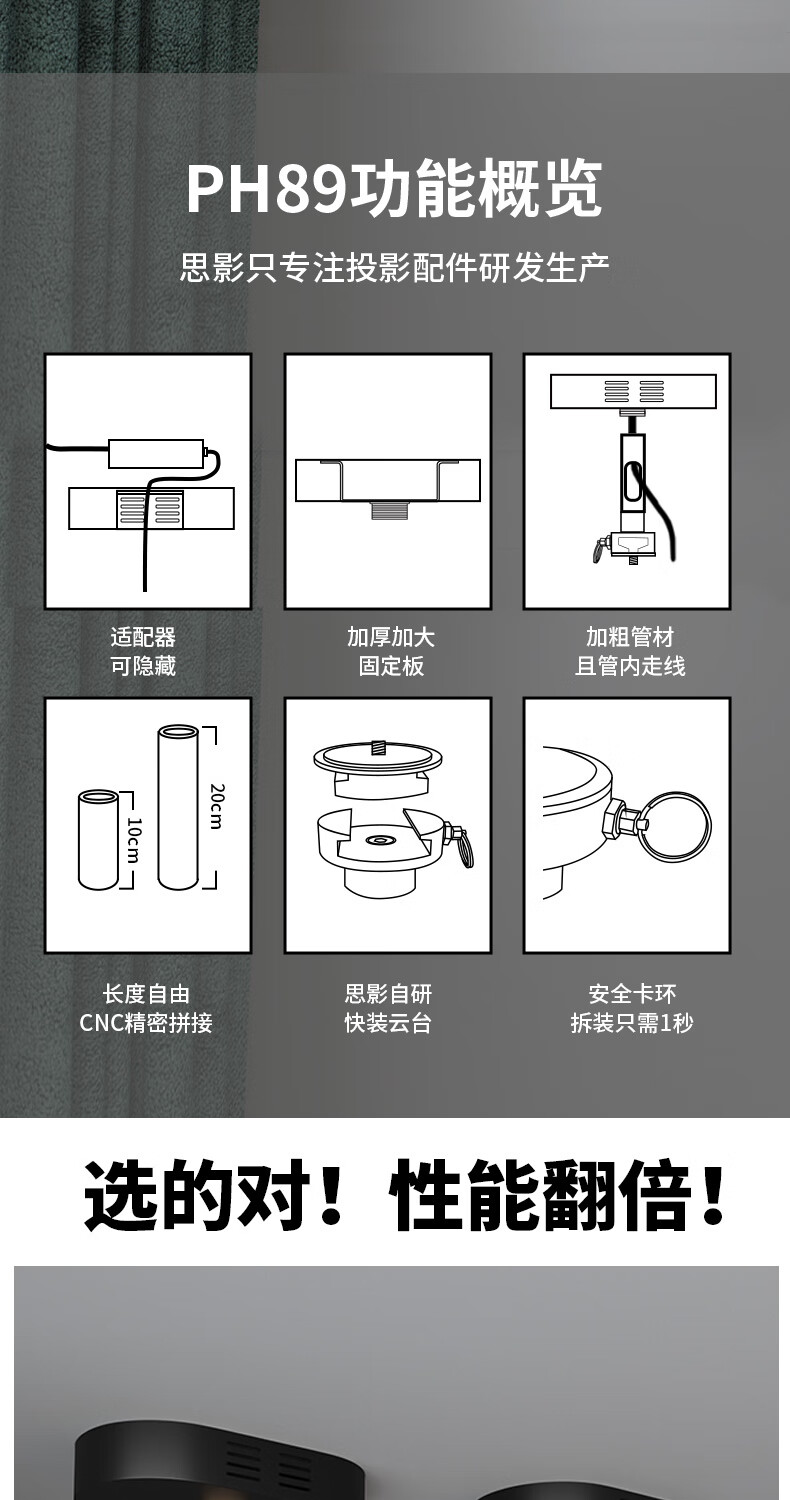 PH89功能概览

思影只专注投影配件研发生产

适配器
可隐藏

加厚加大
固定板

加粗管材
且管内走线

10cm

20cm

长度自由
CNC精密拼接

思影自研
快装云台

安全卡环
拆装只需1秒

选的对！性能翻倍！