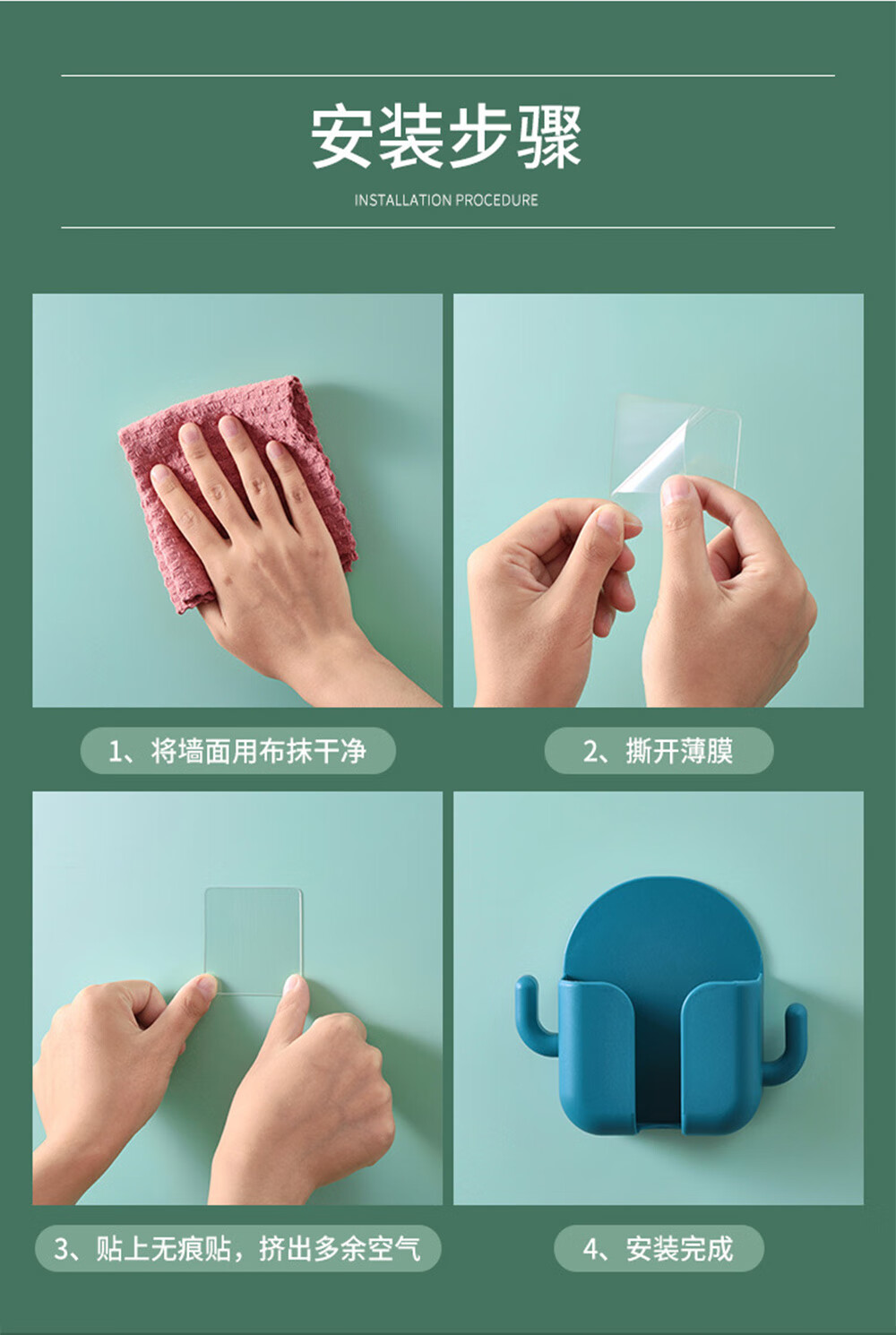 安装步骤

INSTALLATION PROCEDURE

1、将墙面用布抹干净

2、撕开薄膜

3、贴上无痕贴，挤出多余空气

4、安装完成