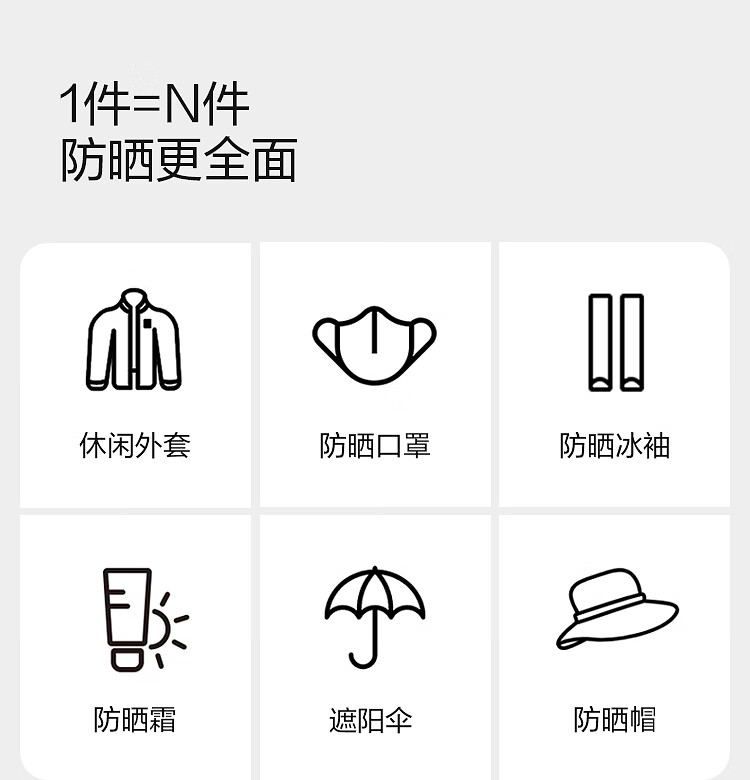 1件=N件
防晒更全面

休闲外套

防晒口罩

防晒冰袖

防晒霜

遮阳伞

防晒帽