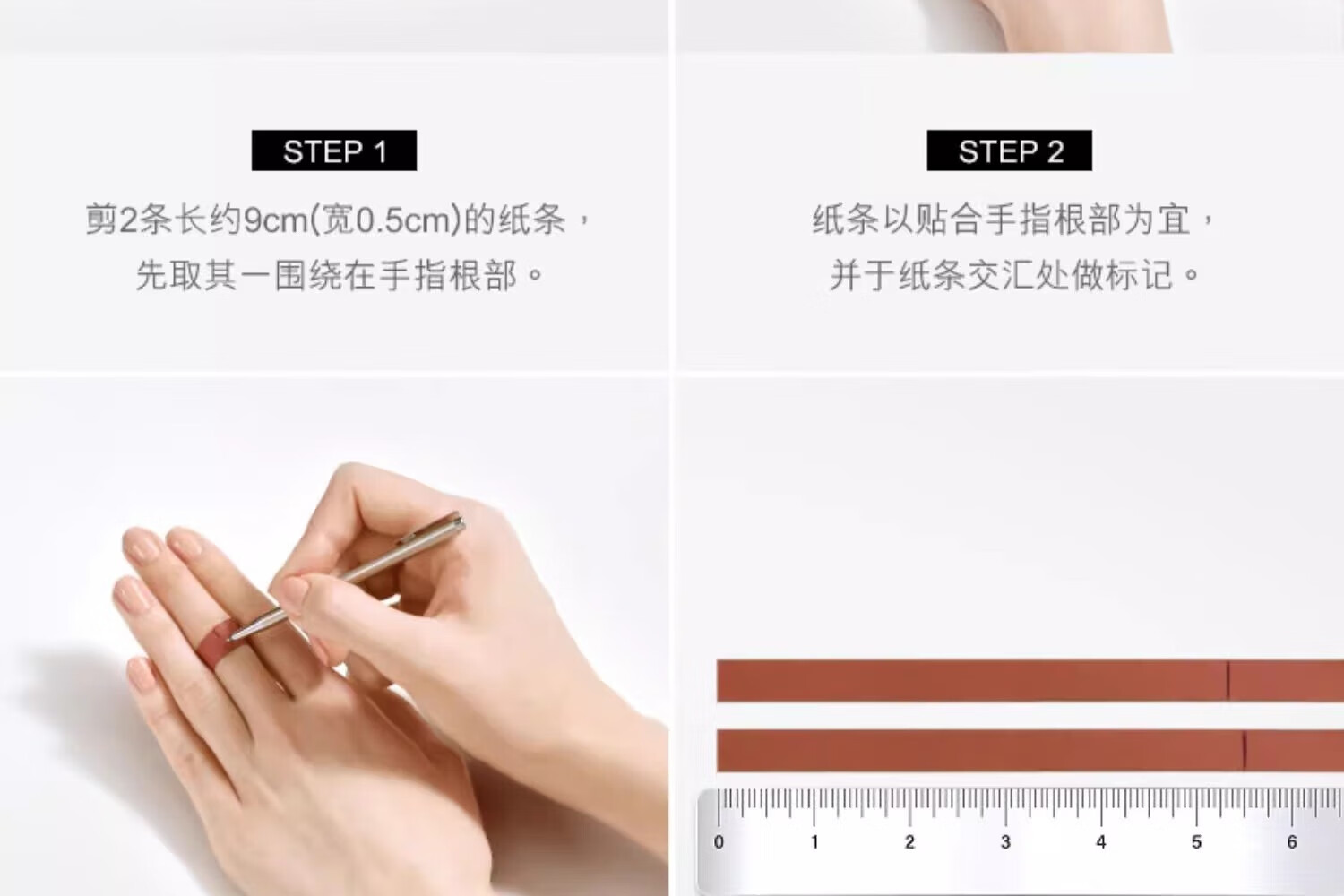 STEP 1

剪2条长约9cm(宽0.5cm)的纸条，先取其一围绕在手指根部。

STEP 2

纸条以贴合手指根部为宜，并于纸条交汇处做标记。

0 1 2 3 4 5 6