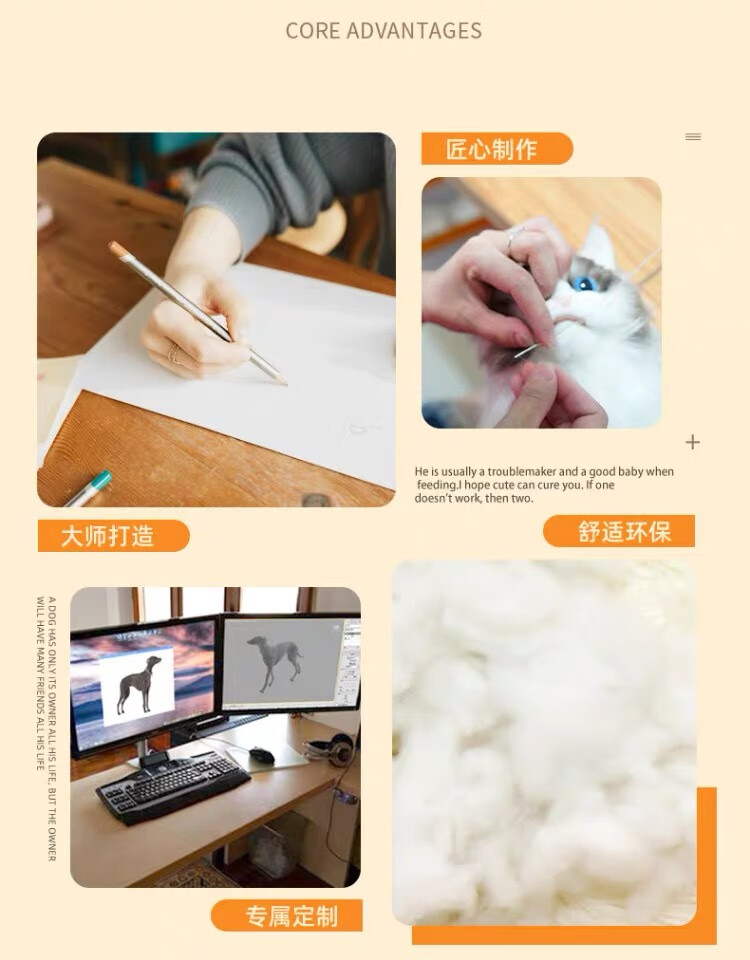 CORE ADVANTAGES

匠心制作

He is usually a troublemaker and a good baby when feeding.I hope cute can cure you. If one doesn't work, then two.

大师打造

舒适环保

A DOG HAS ONLY ITS OWNER ALL HIS LIFE, BUT THE OWNER WILL HAVE MANY FRIENDS ALL HIS LIFE

专属定制