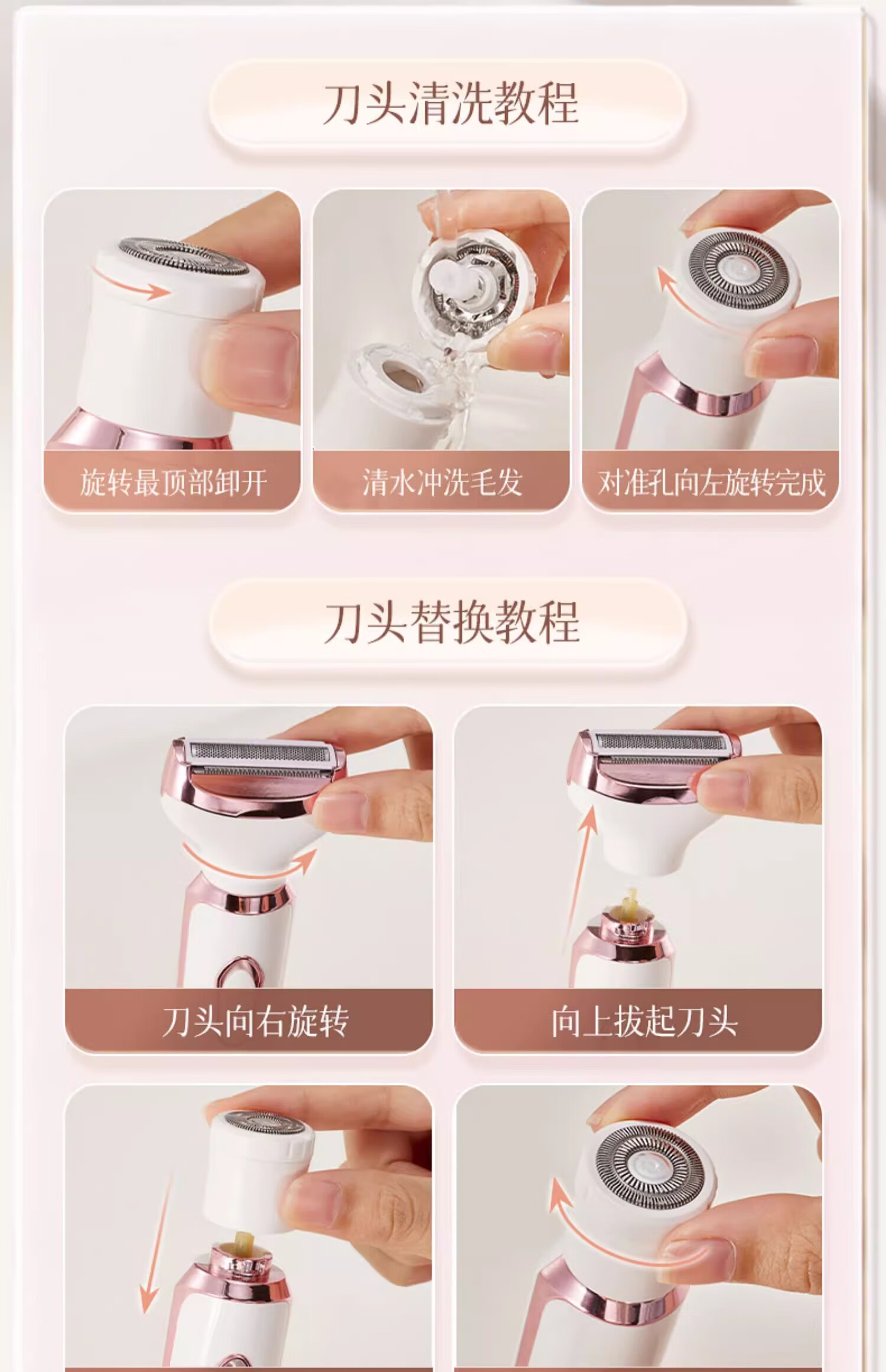 刀头清洗教程

旋转最顶部卸开

清水冲洗毛发

对准孔向左旋转完成

刀头替换教程

刀头向右旋转

向上拔起刀头