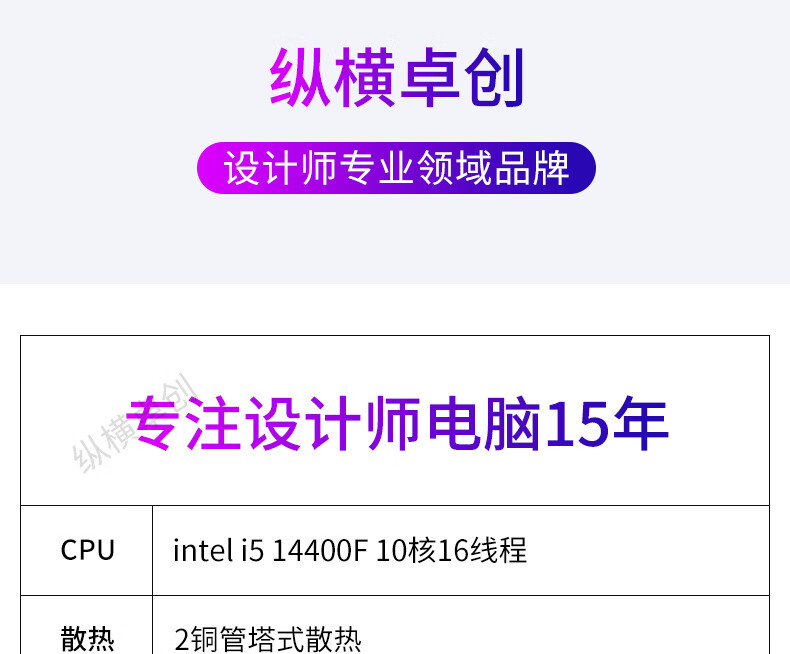 纵横卓创

设计师专业领域品牌

纵横卓创

专注设计师电脑15年

| CPU | intel i5 14400F 10核16线程 |
|---|---|
| 散热 | 2铜管塔式散热 |