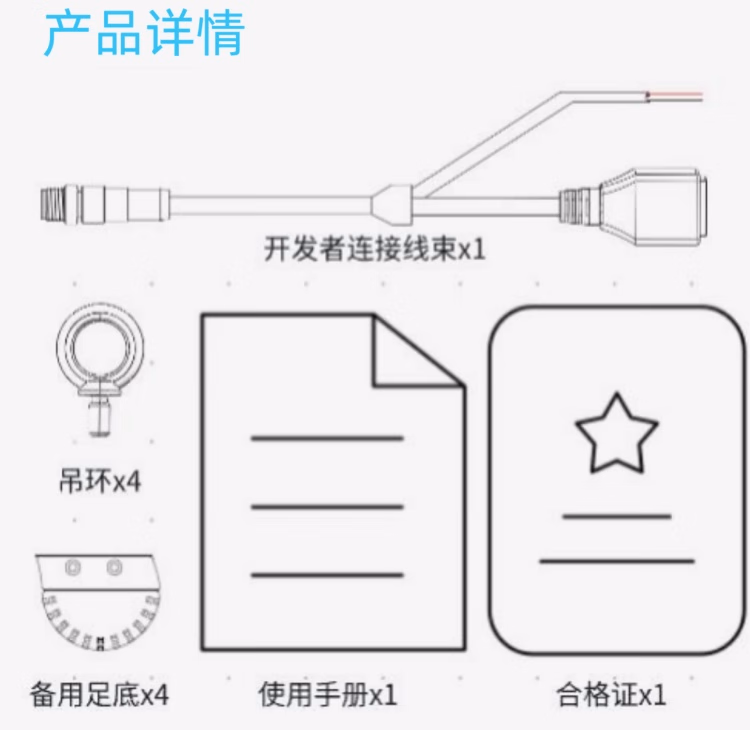 产品详情

开发者连接线束x1

吊环x4

备用足底x4

使用手册x1

合格证x1