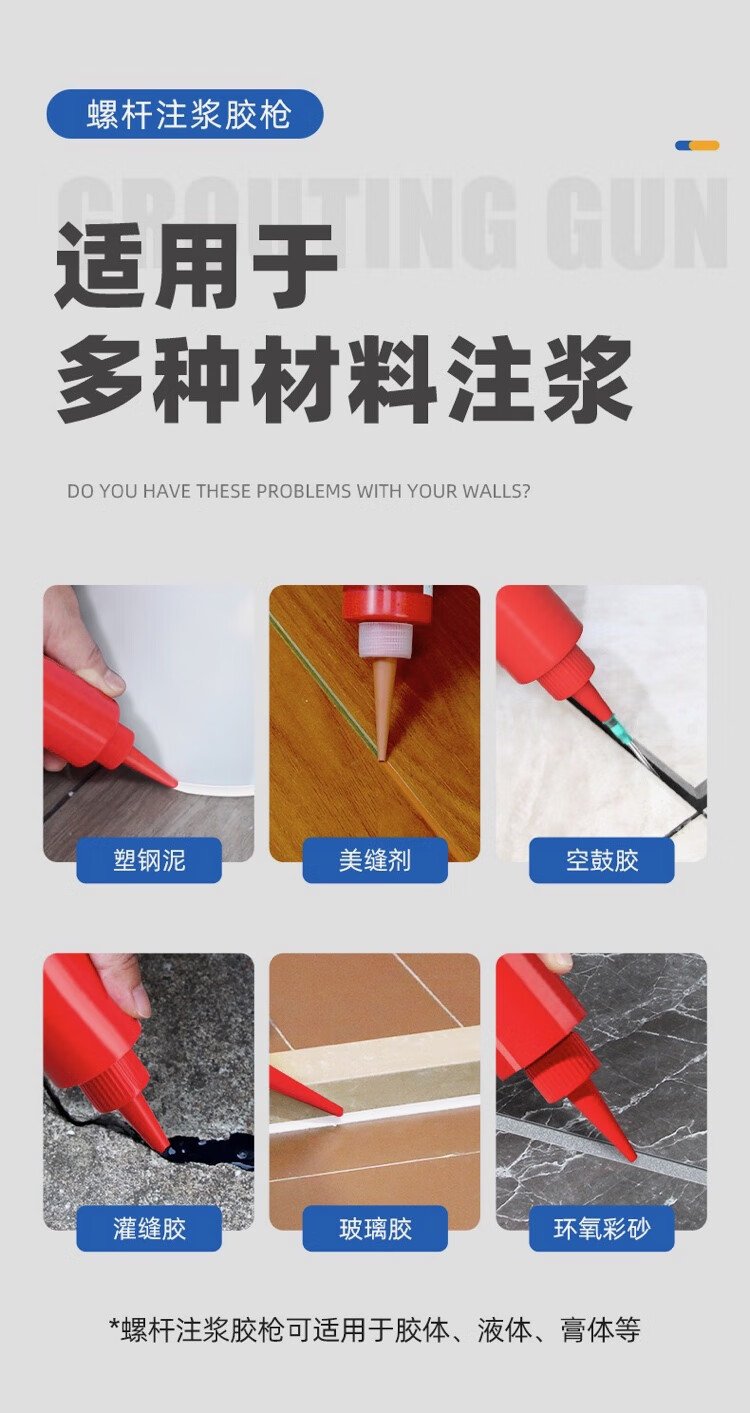 螺杆注浆胶枪

GROUTING GUN

适用于
多种材料注浆

DO YOU HAVE THESE PROBLEMS WITH YOUR WALLS?

塑钢泥

美缝剂

空鼓胶

灌缝胶

玻璃胶

环氧彩砂

*螺杆注浆胶枪可适用于胶体、液体、膏体等