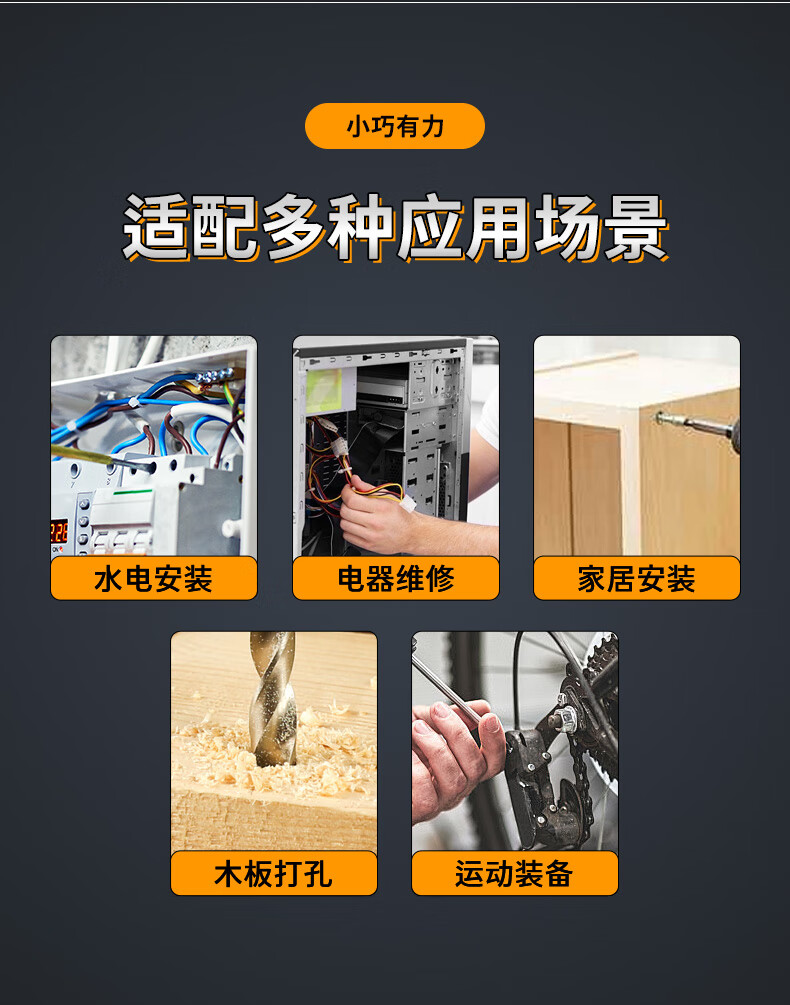 小巧有力

适配多种应用场景

水电安装

电器维修

家居安装

木板打孔

运动装备