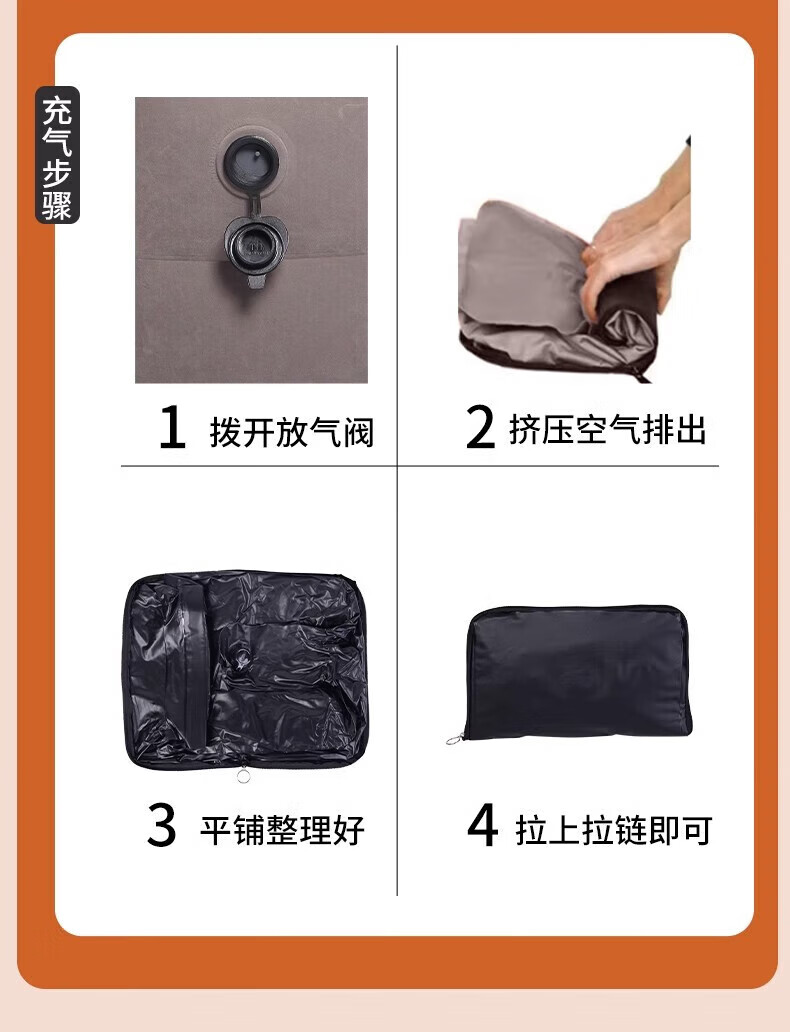 充气步骤

1 拨开放气阀

2 挤压空气排出

3 平铺整理好

4 拉上拉链即可