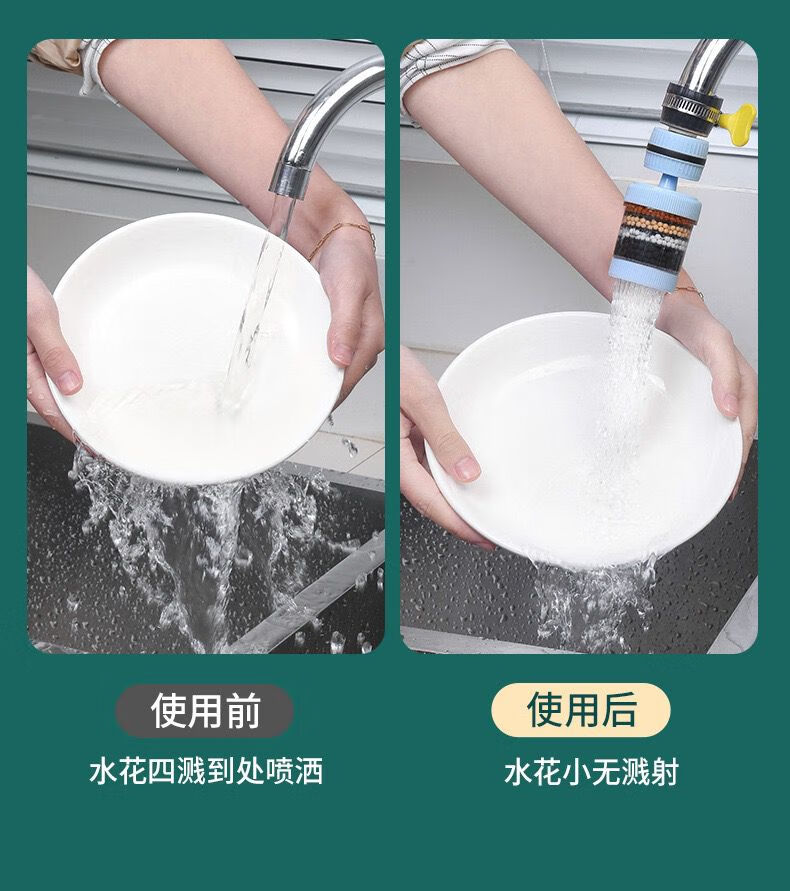 使用前
水花四溅到处喷洒

使用后
水花小无溅射