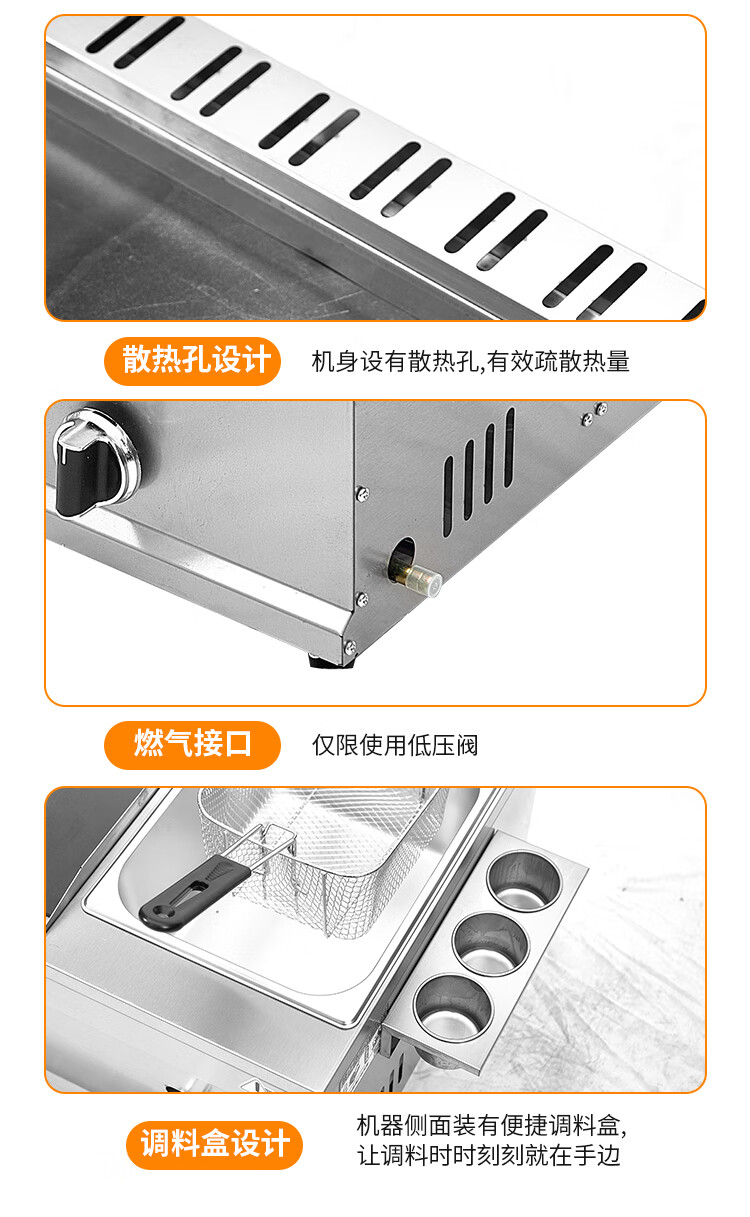 散热孔设计

机身设有散热孔,有效疏散热量

燃气接口

仅限使用低压阀

调料盒设计

机器侧面装有便捷调料盒,
让调料时时刻刻就在手边