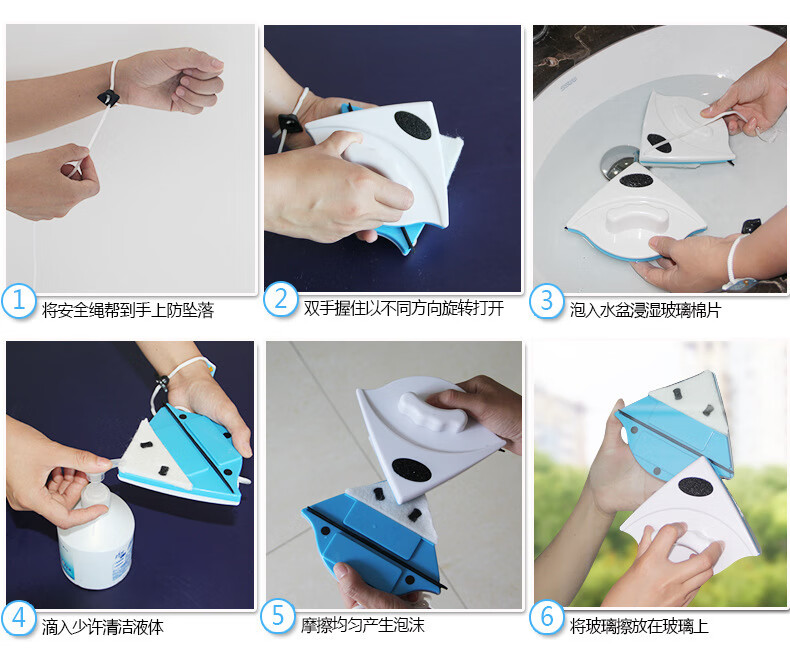 1 将安全绳帮到手上防坠落

2 双手握住以不同方向旋转打开

3 泡入水盆浸湿玻璃棉片

4 滴入少许清洁液体

5 摩擦均匀产生泡沫

6 将玻璃擦放在玻璃上