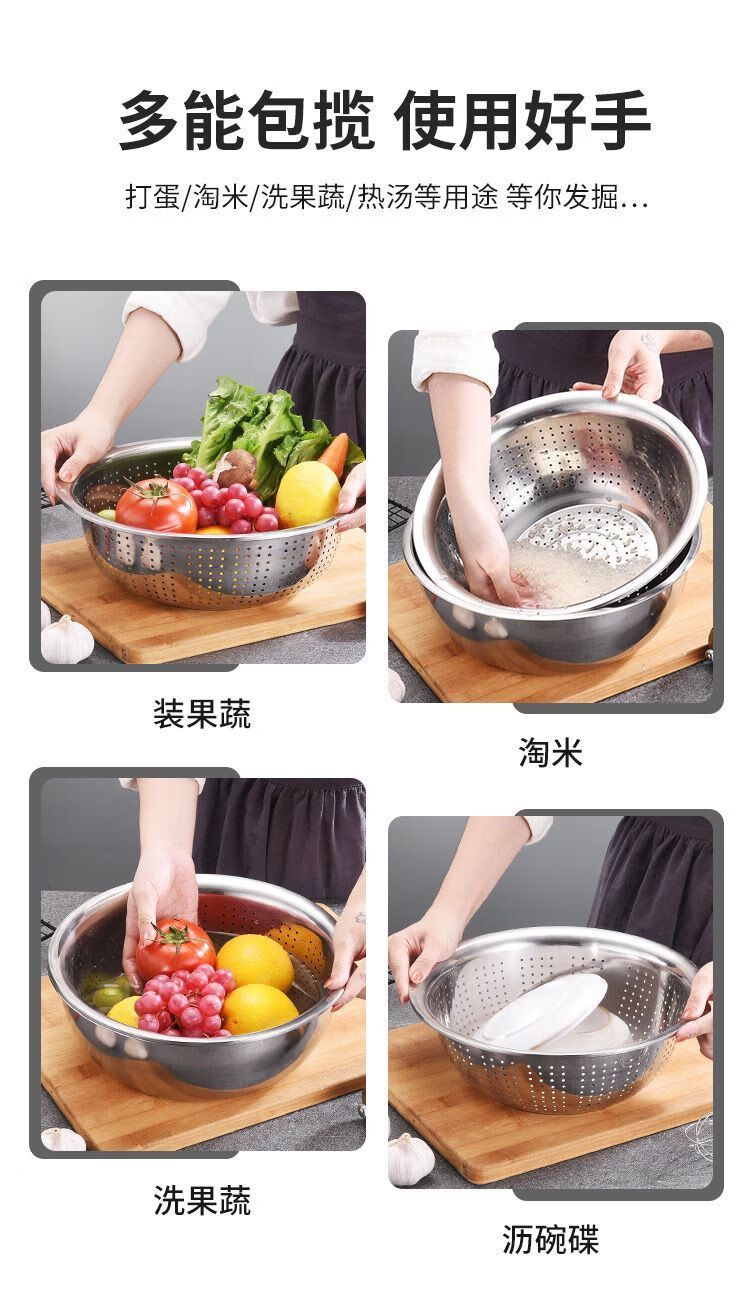 多能包揽 使用好手

打蛋/淘米/洗果蔬/热汤等用途 等你发掘...

装果蔬

淘米

洗果蔬

沥碗碟