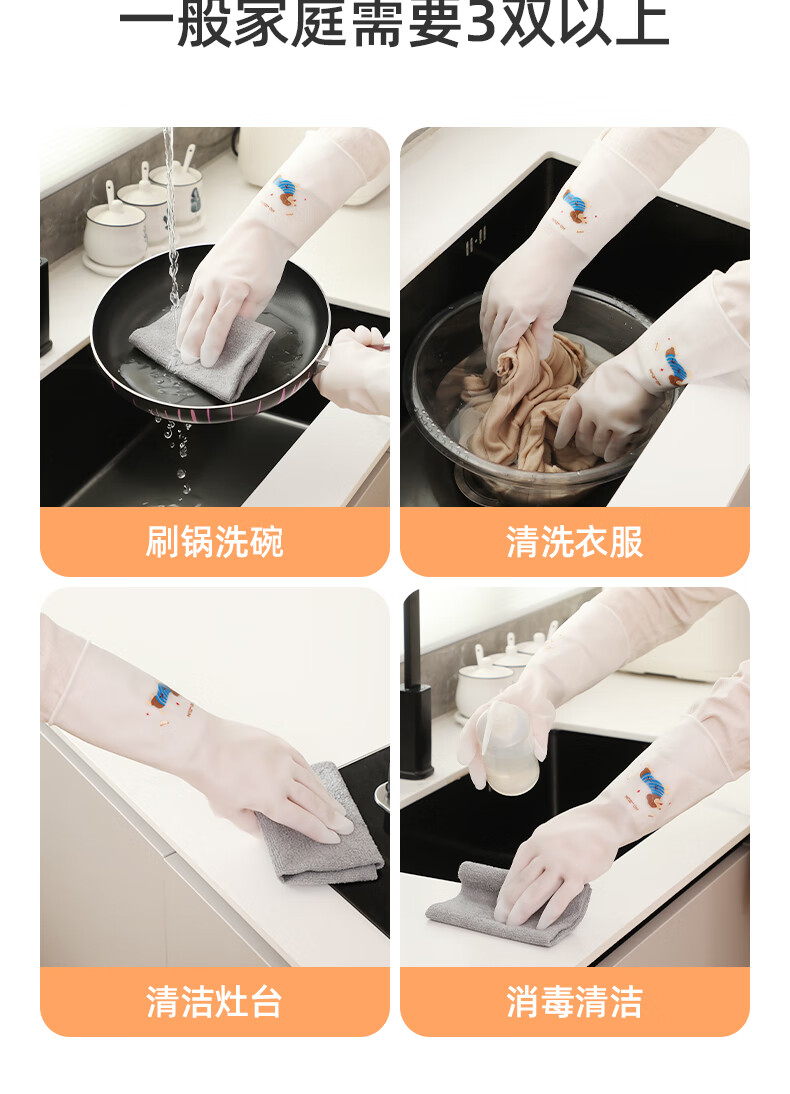 一般家庭需要3双以上

刷锅洗碗

清洗衣服

清洁灶台

消毒清洁