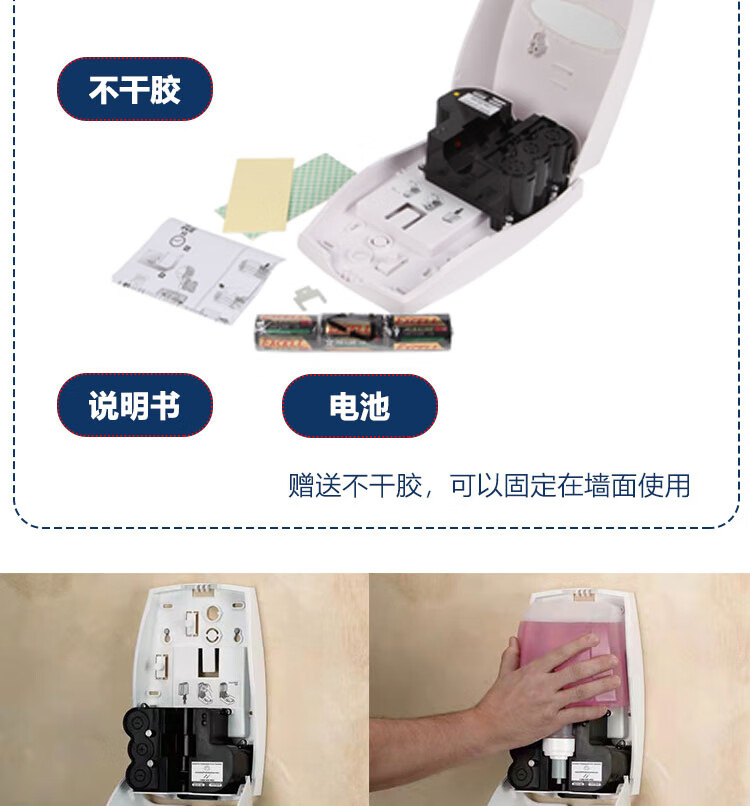 不干胶

说明书

电池

赠送不干胶，可以固定在墙面使用