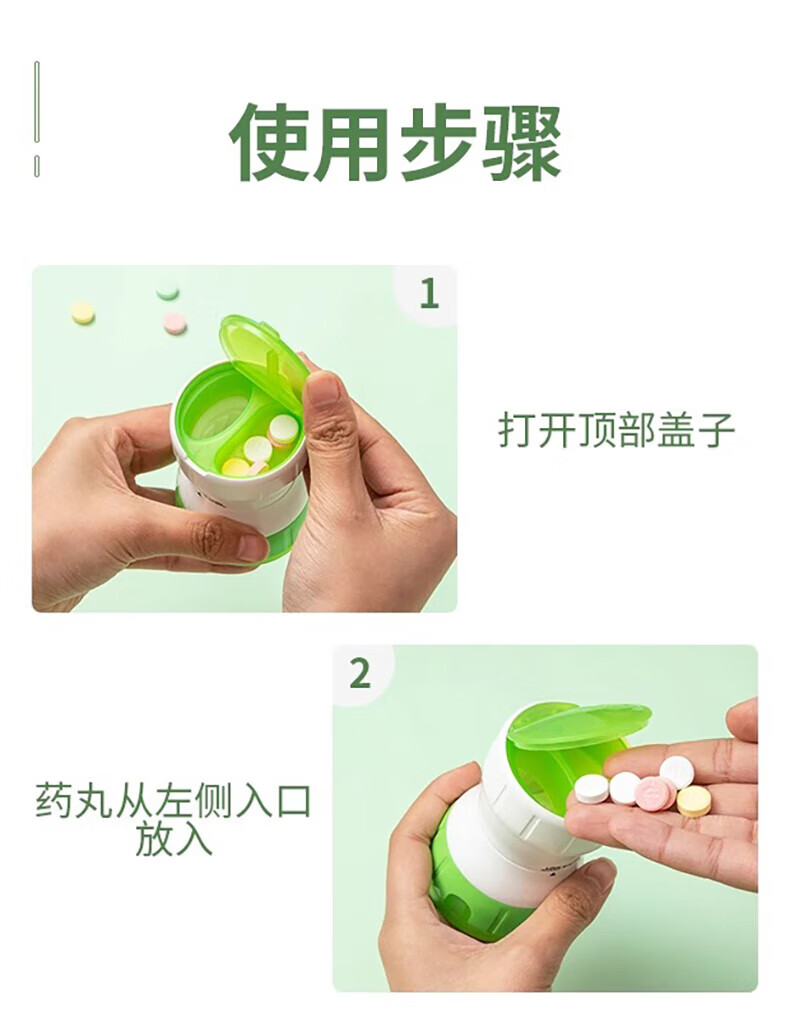 使用步骤

1

打开顶部盖子

2

药丸从左侧入口放入