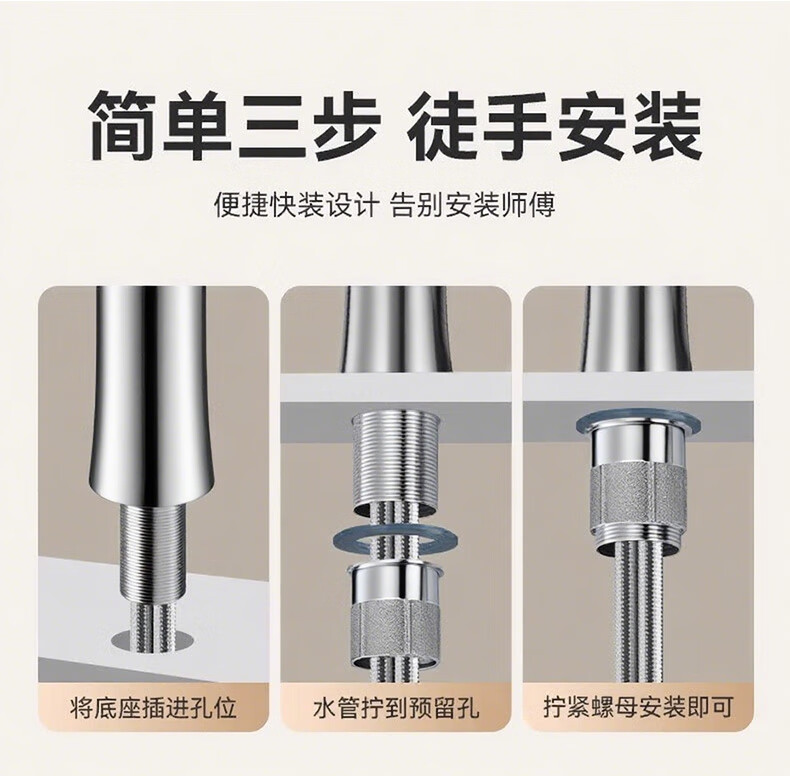 简单三步 徒手安装

便捷快装设计 告别安装师傅

将底座插进孔位

水管拧到预留孔

拧紧螺母安装即可