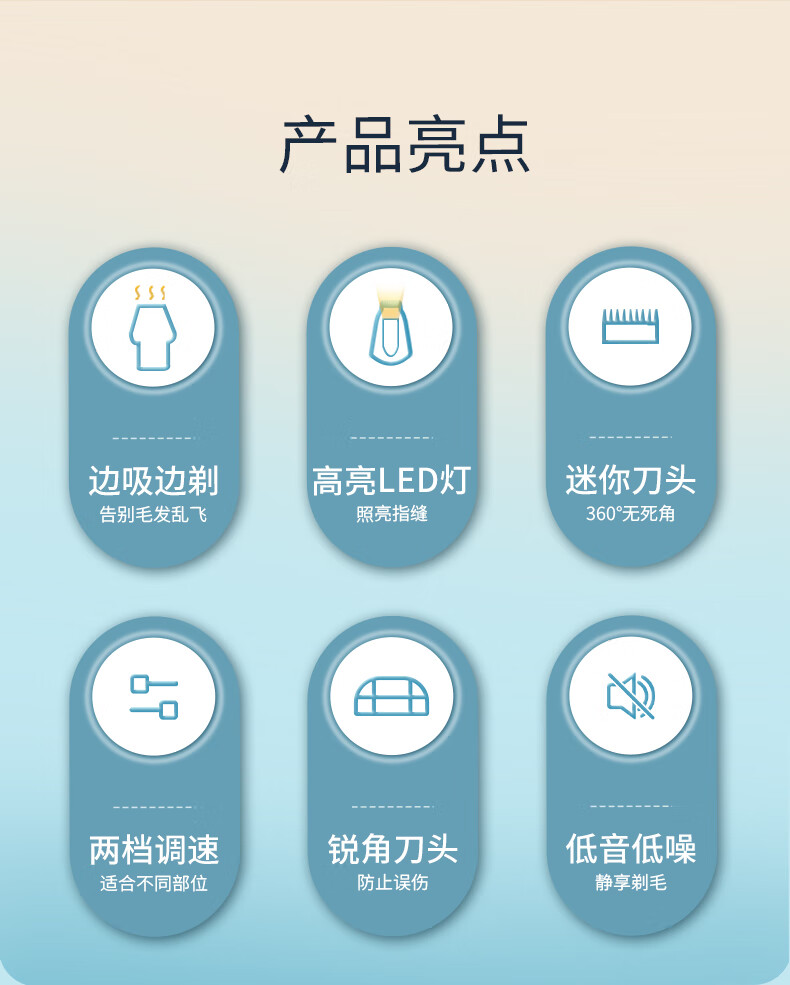 产品亮点

边吸边剃
告别毛发乱飞

高亮LED灯
照亮指缝

迷你刀头
360°无死角

两档调速
适合不同部位

锐角刀头
防止误伤

低音低噪
静享剃毛