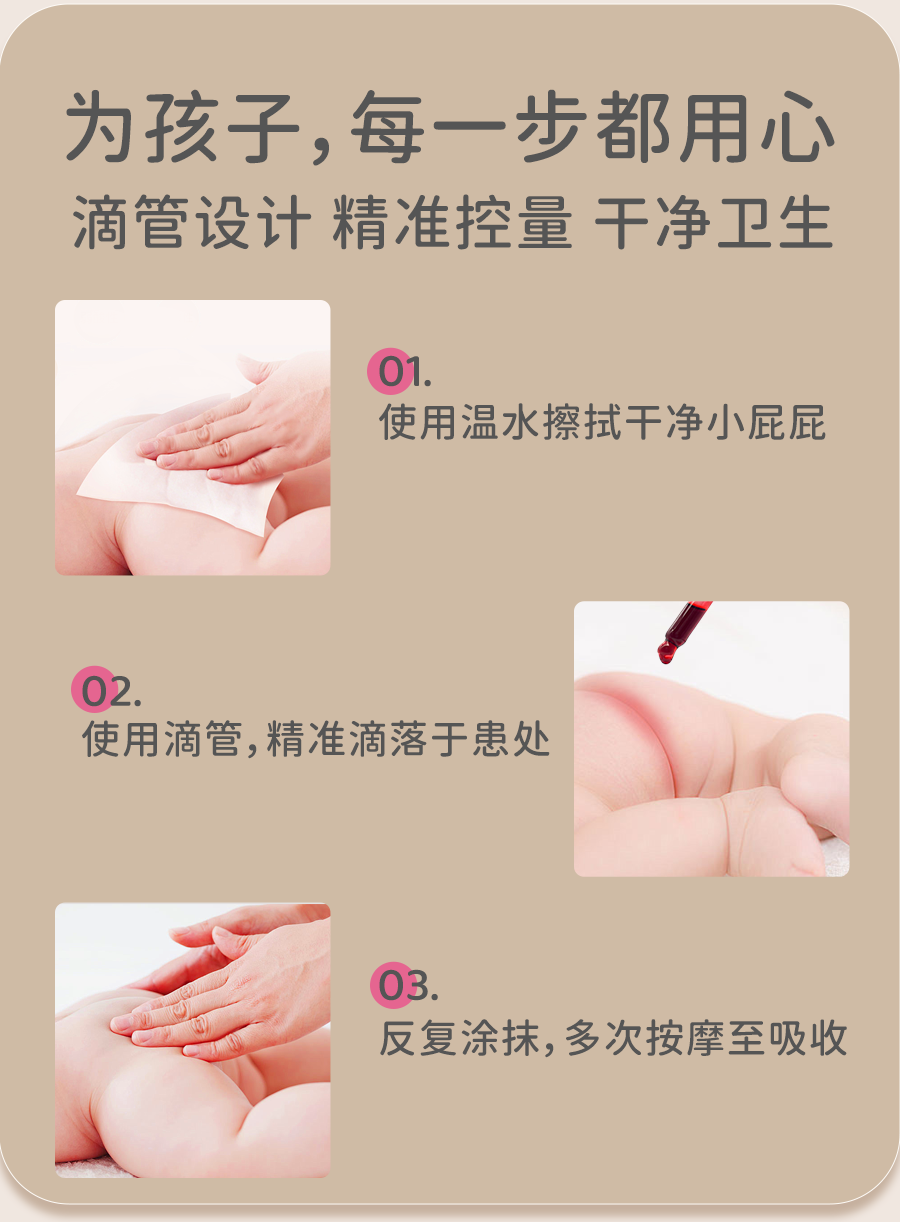 为孩子,每一步都用心
滴管设计 精准控量 干净卫生

01.
使用温水擦拭干净小屁屁

02.
使用滴管,精准滴落于患处

03.
反复涂抹,多次按摩至吸收