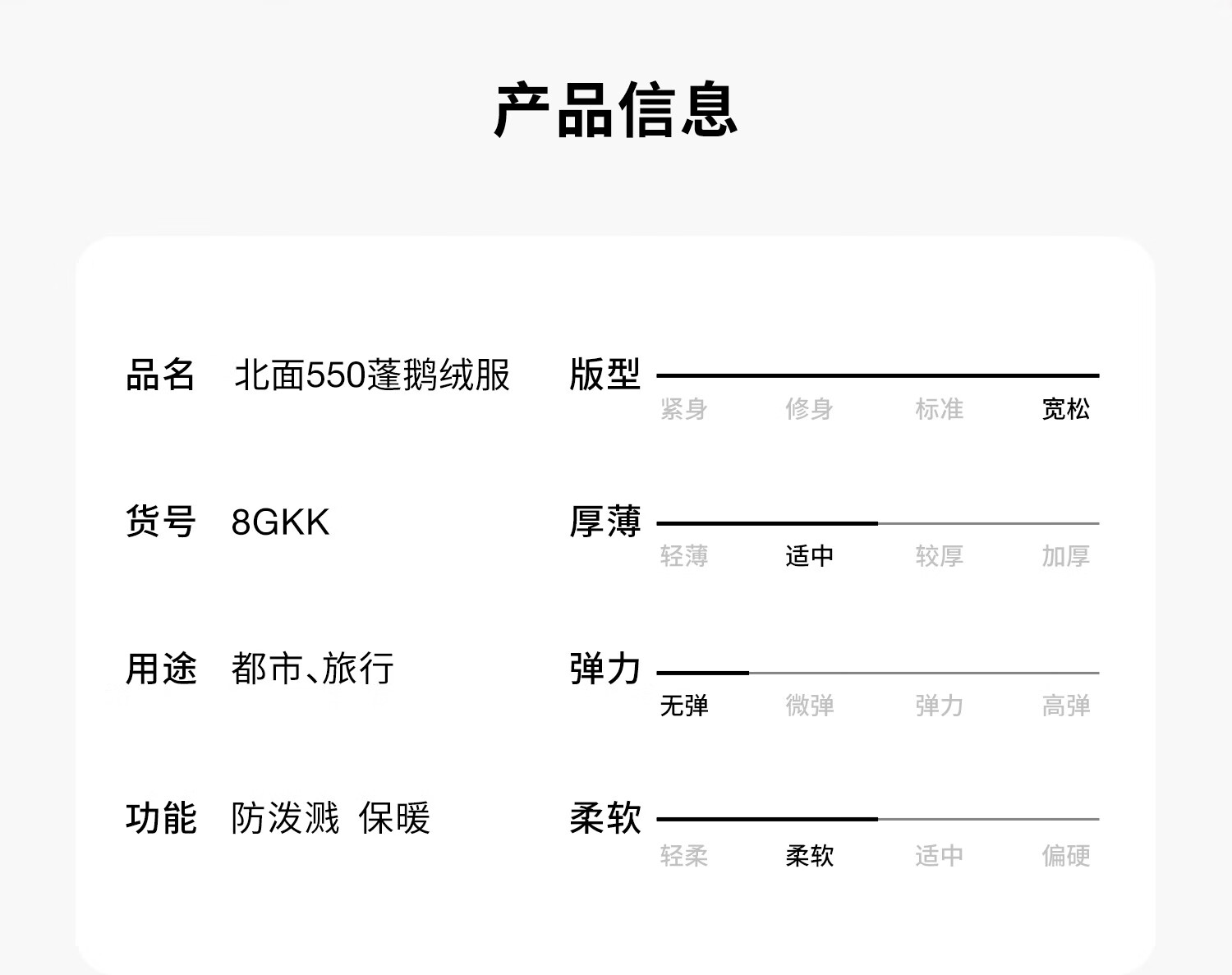 产品信息

品名 北面550蓬鹅绒服

货号 8GKK

用途 都市、旅行

功能 防泼溅 保暖

版型
紧身 修身 标准 宽松

厚薄
轻薄 适中 较厚 加厚

弹力
无弹 微弹 弹力 高弹

柔软
轻柔 柔软 适中 偏硬