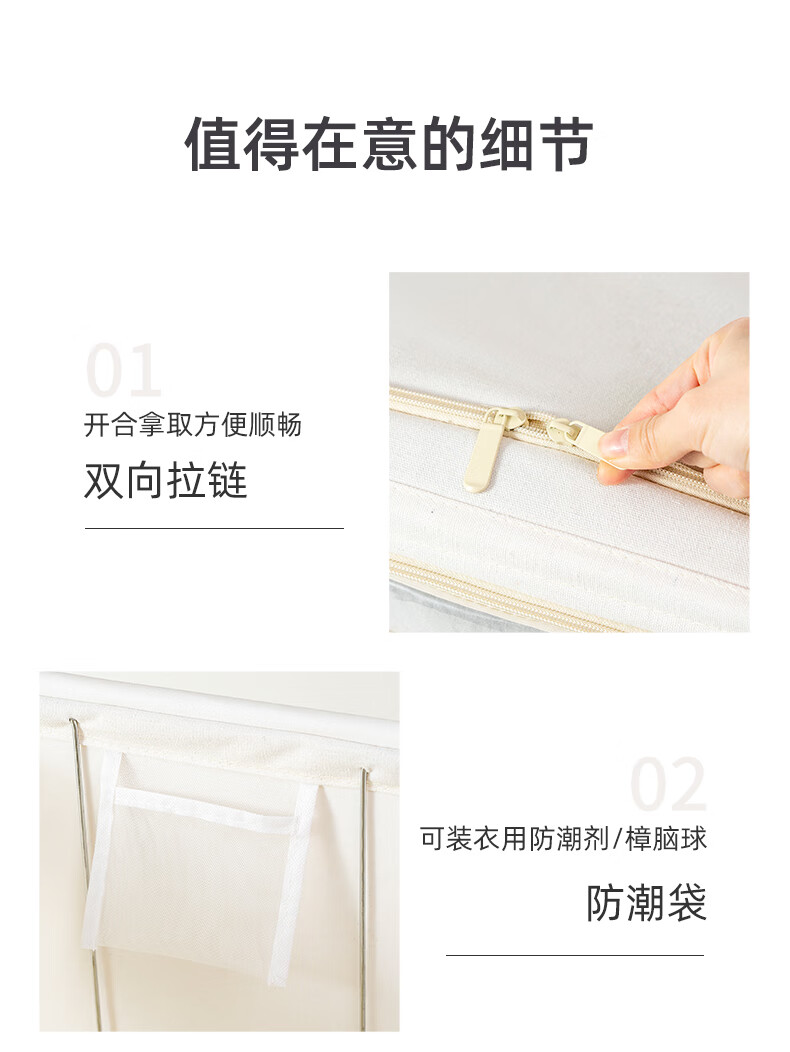 值得在意的细节

01

开合拿取方便顺畅

双向拉链

02

可装衣用防潮剂/樟脑球

防潮袋