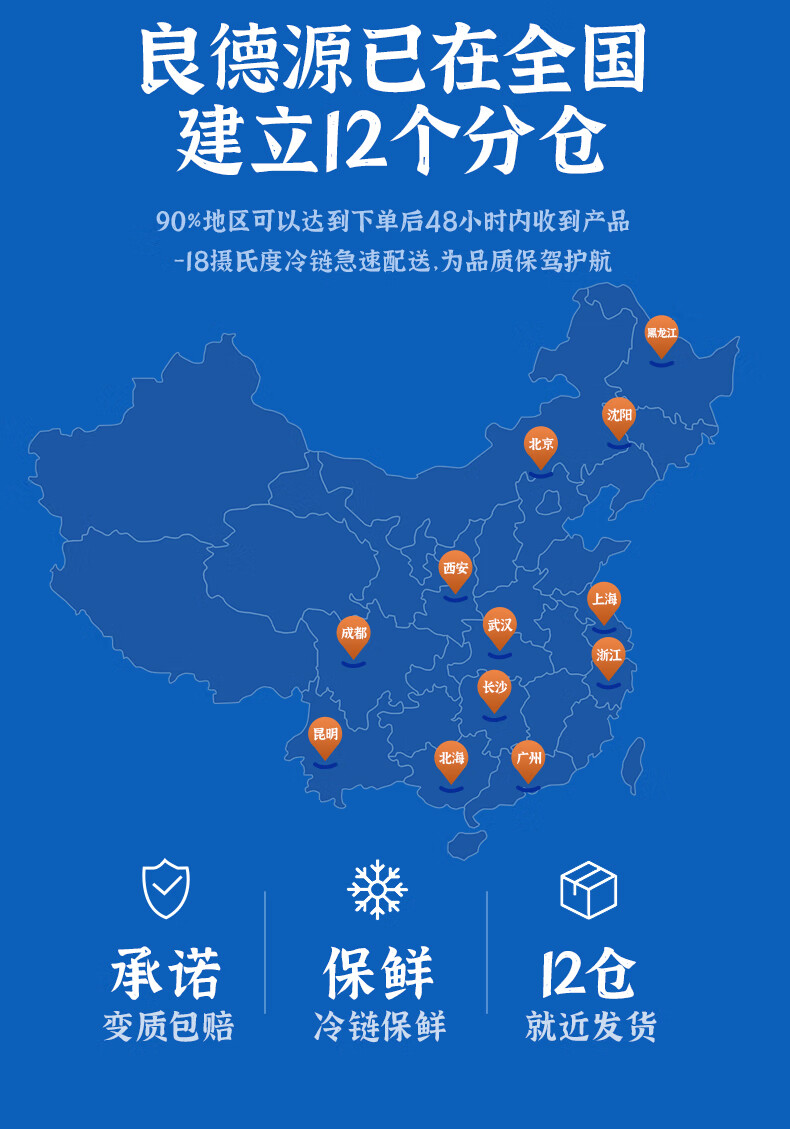 良德源已在全国
建立12个分仓

90%地区可以达到下单后48小时内收到产品
-18摄氏度冷链急速配送,为品质保驾护航

黑龙江

沈阳

北京

西安

上海

武汉

成都

浙江

长沙

昆明

北海

广州

承诺
变质包赔

保鲜
冷链保鲜

12仓
就近发货