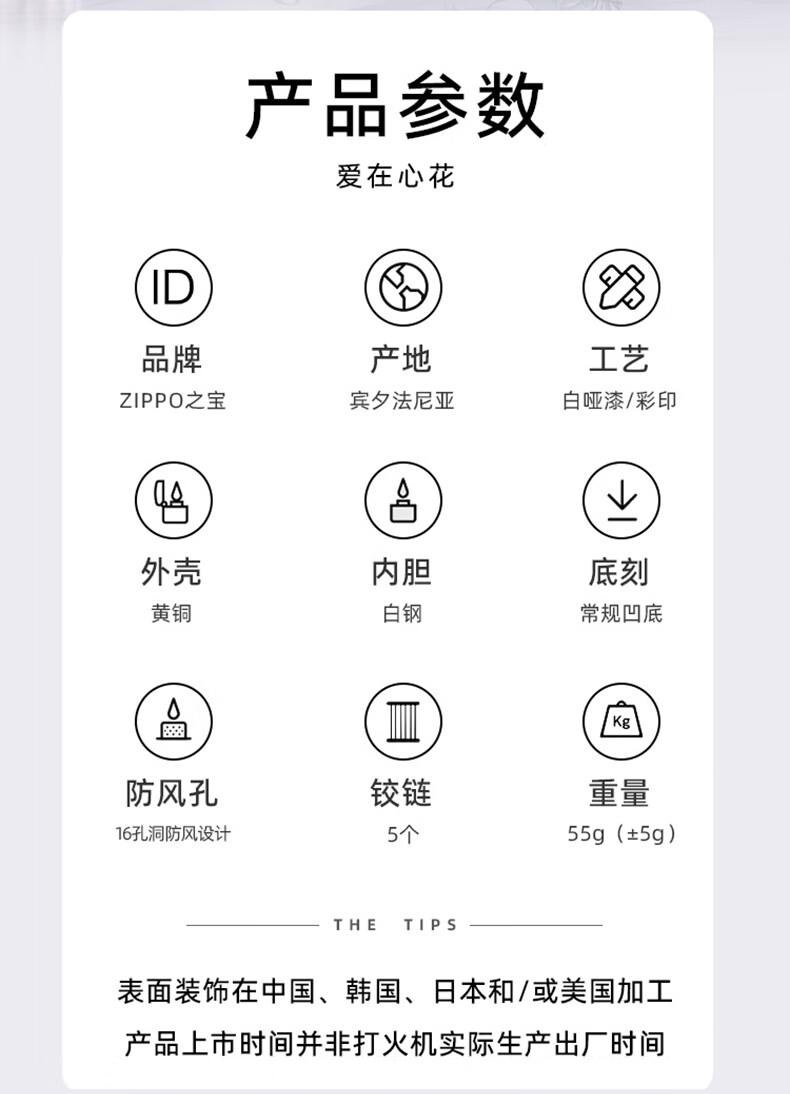 产品参数

爱在心花

ID

品牌
ZIPPO之宝

产地
宾夕法尼亚

工艺
白哑漆/彩印

外壳
黄铜

内胆
白钢

底刻
常规凹底

防风孔
16孔洞防风设计

铰链
5个

Kg

重量
55g（±5g）

THE TIPS

表面装饰在中国、韩国、日本和/或美国加工

产品上市时间并非打火机实际生产出厂时间