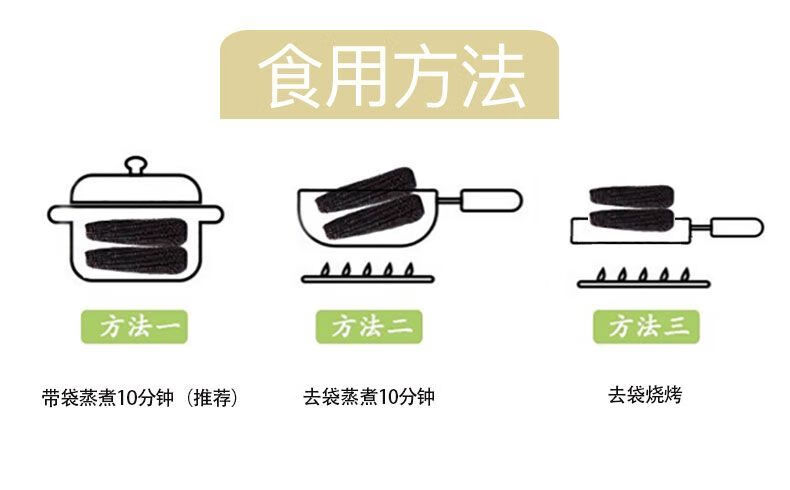 食用方法

方法一

带袋蒸煮10分钟（推荐）

方法二

去袋蒸煮10分钟

方法三

去袋烧烤