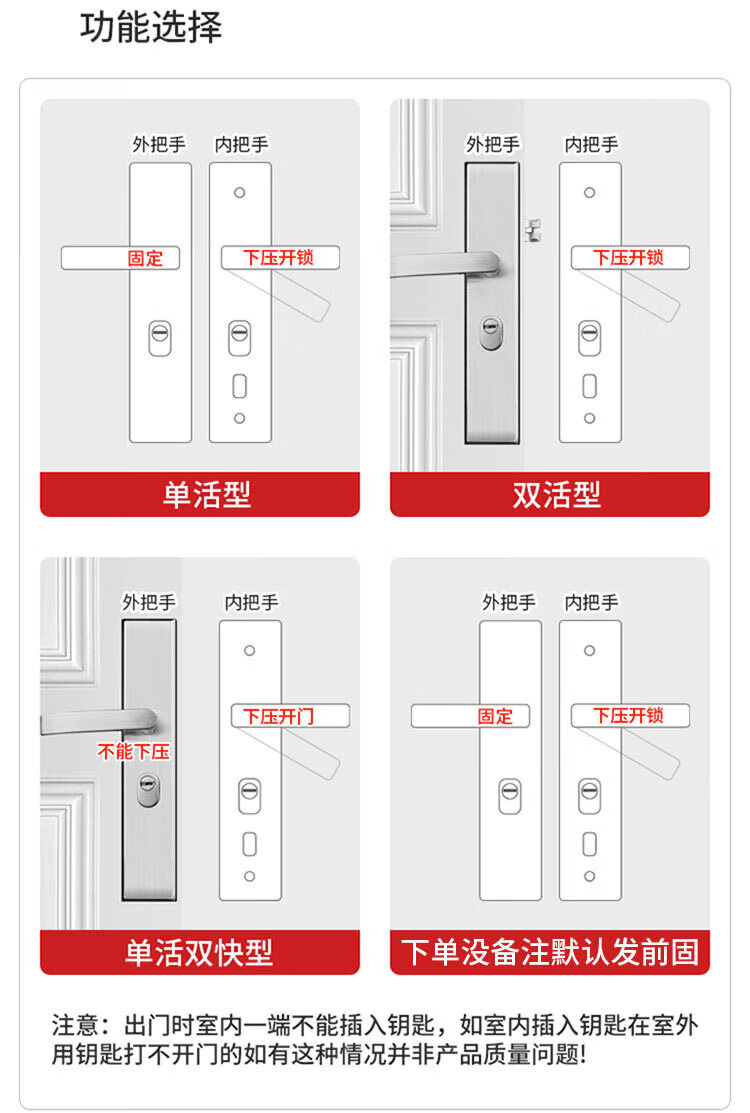 功能选择

外把手
内把手
固定
下压开锁
单活型

外把手
内把手
下压开锁
双活型

外把手
内把手
下压开门
不能下压
单活双快型

外把手
内把手
固定
下压开锁
下单没备注默认发前固

注意：出门时室内一端不能插入钥匙，如室内插入钥匙在室外用钥匙打不开门的如有这种情况并非产品质量问题！