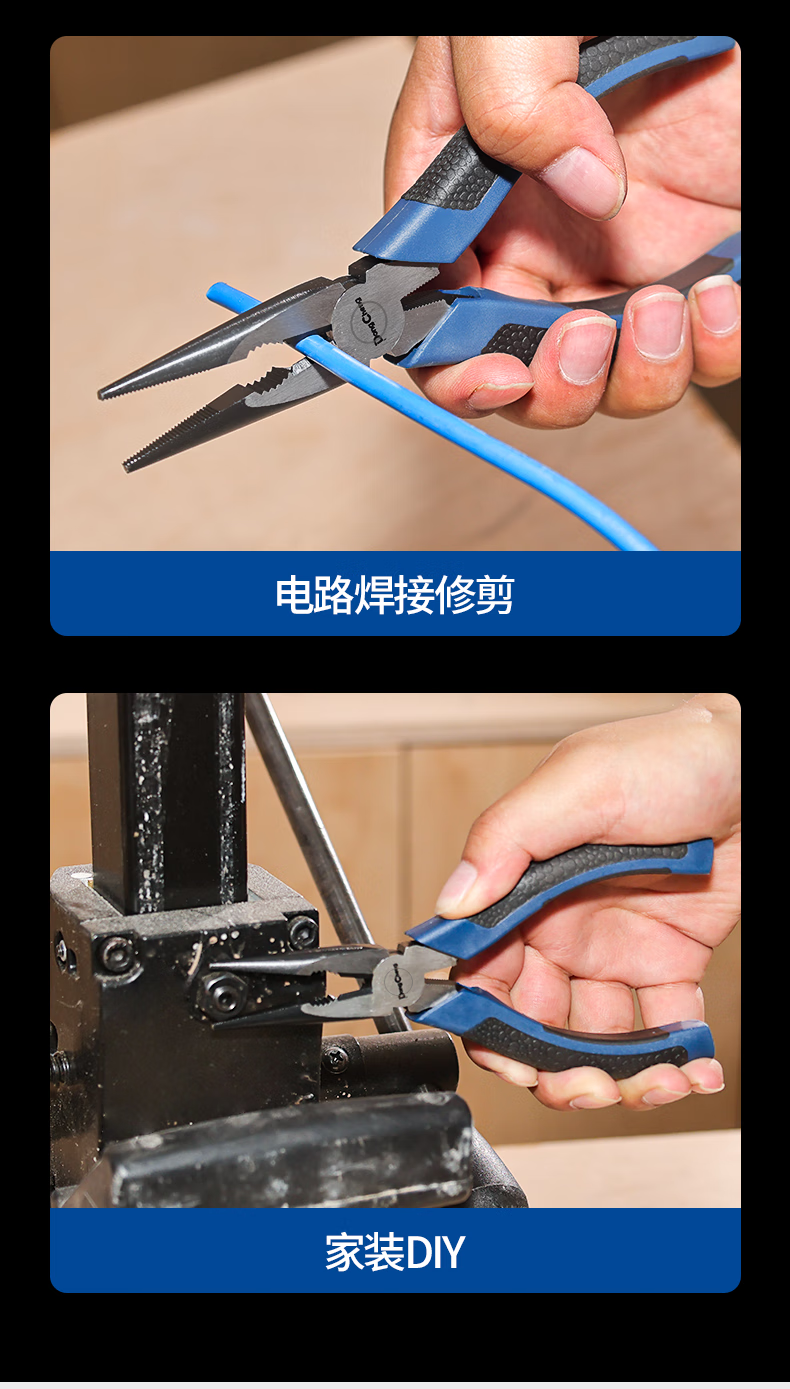 DongCheng

电路焊接修剪

DongCheng

家装DIY