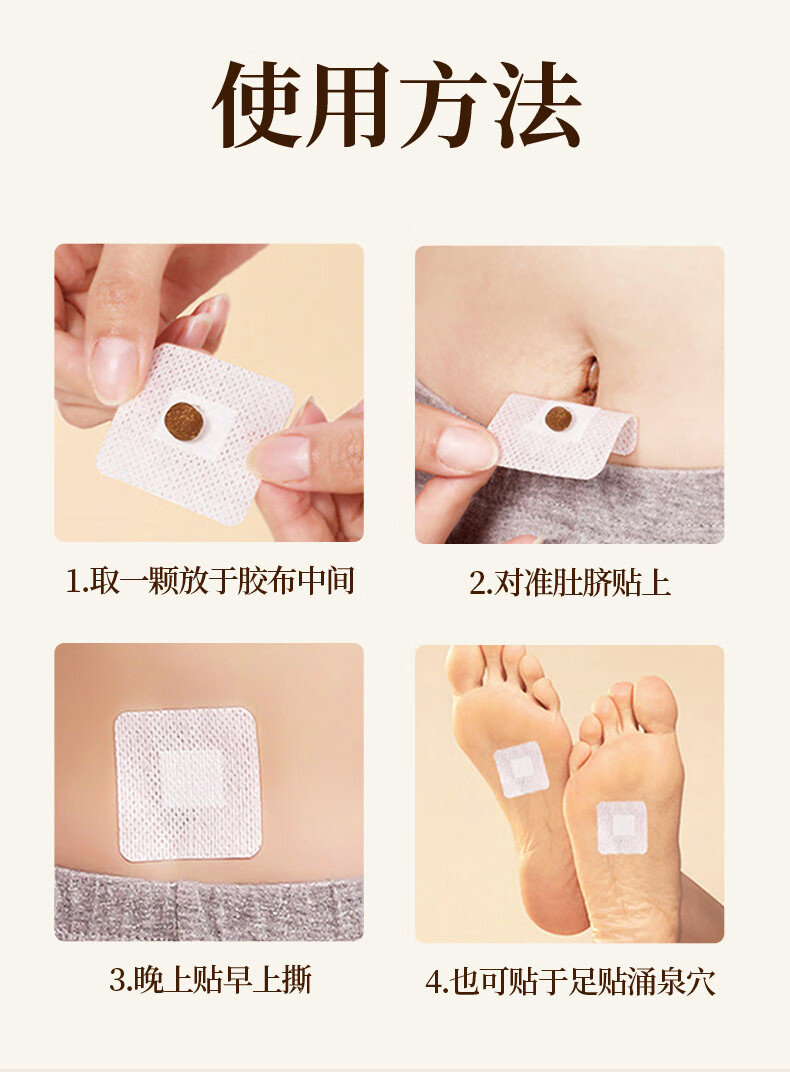 使用方法

1.取一颗放于胶布中间

2.对准肚脐贴上

3.晚上贴早上撕

4.也可贴于足贴涌泉穴