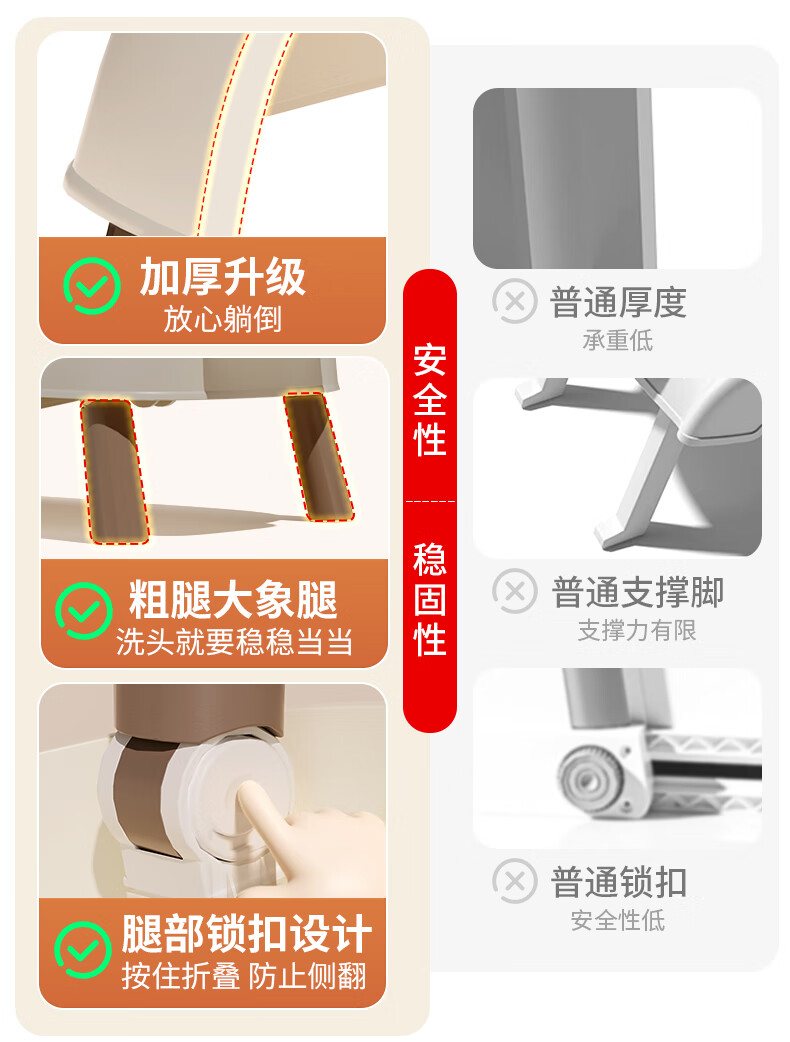 加厚升级
放心躺倒

粗腿大象腿
洗头就要稳稳当当

腿部锁扣设计
按住折叠 防止侧翻

安全性

稳固性

普通厚度
承重低

普通支撑脚
支撑力有限

普通锁扣
安全性低