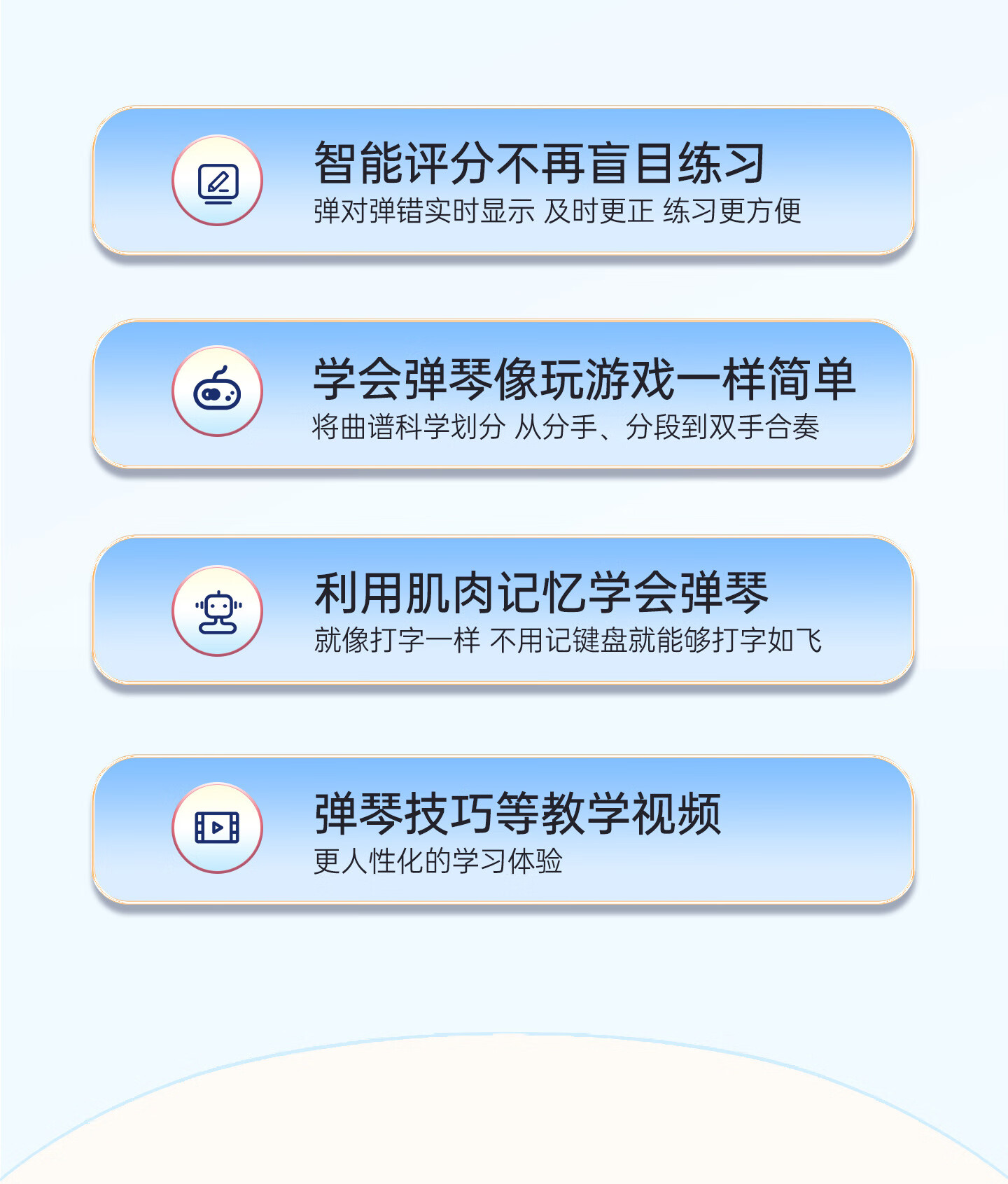 智能评分不再盲目练习

弹对弹错实时显示 及时更正 练习更方便

学会弹琴像玩游戏一样简单

将曲谱科学划分 从分手、分段到双手合奏

利用肌肉记忆学会弹琴

就像打字一样 不用记键盘就能够打字如飞

弹琴技巧等教学视频

更人性化的学习体验