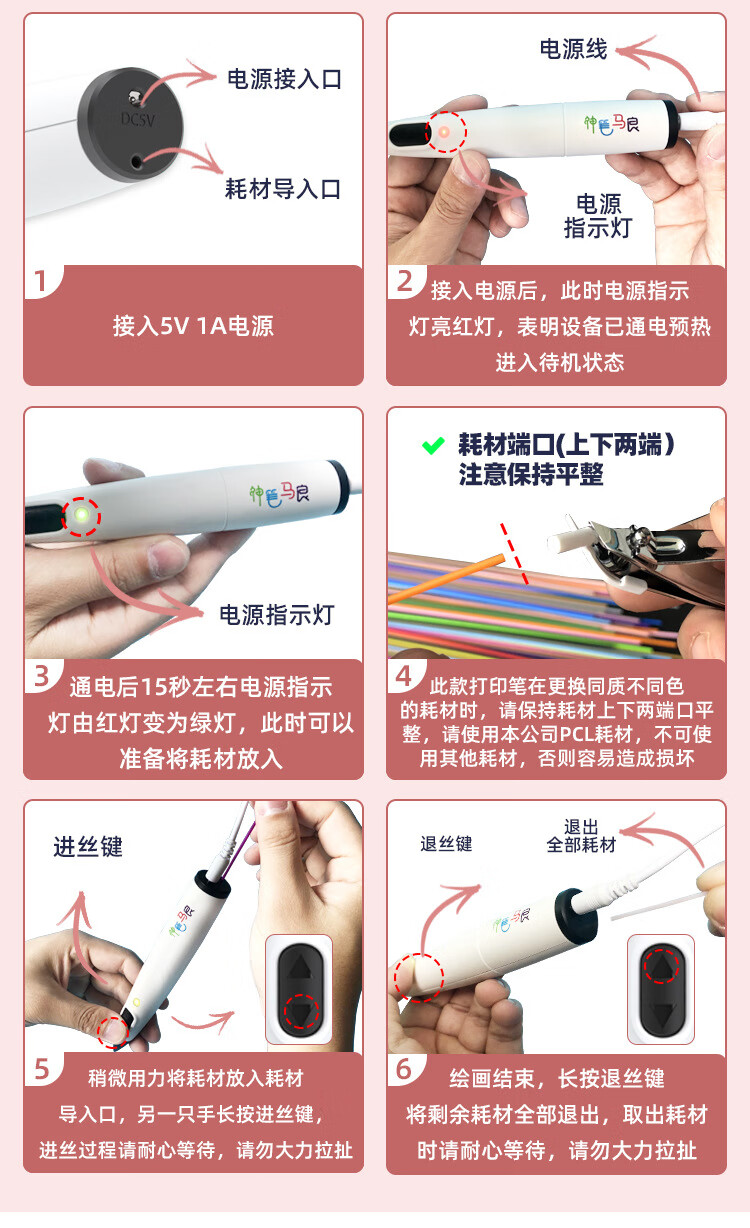 DC5V

电源接入口

耗材导入口

1

接入5V 1A电源

电源线

神笔马良

电源指示灯

2

接入电源后，此时电源指示灯亮红灯，表明设备已通电预热进入待机状态

神笔马良

电源指示灯

3

通电后15秒左右电源指示灯由红灯变为绿灯，此时可以准备将耗材放入

耗材端口(上下两端）注意保持平整

4

此款打印笔在更换同质不同色的耗材时，请保持耗材上下两端口平整，请使用本公司PCL耗材，不可使用其他耗材，否则容易造成损坏

进丝键

神笔马良

5

稍微用力将耗材放入耗材导入口，另一只手长按进丝键，进丝过程请耐心等待，请勿大力拉扯

退丝键

退出全部耗材

神笔马良

6

绘画结束，长按退丝键将剩余耗材全部退出，取出耗材时请耐心等待，请勿大力拉扯