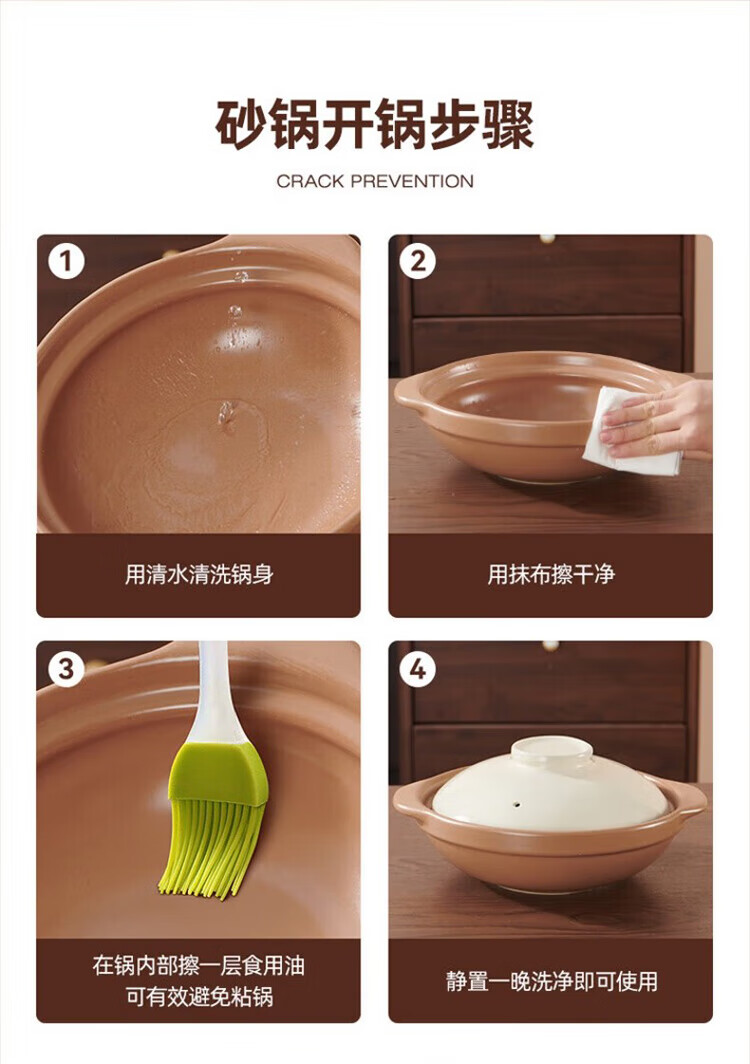 砂锅开锅步骤

CRACK PREVENTION

1

用清水清洗锅身

2

用抹布擦干净

3

在锅内部擦一层食用油
可有效避免粘锅

4

静置一晚洗净即可使用