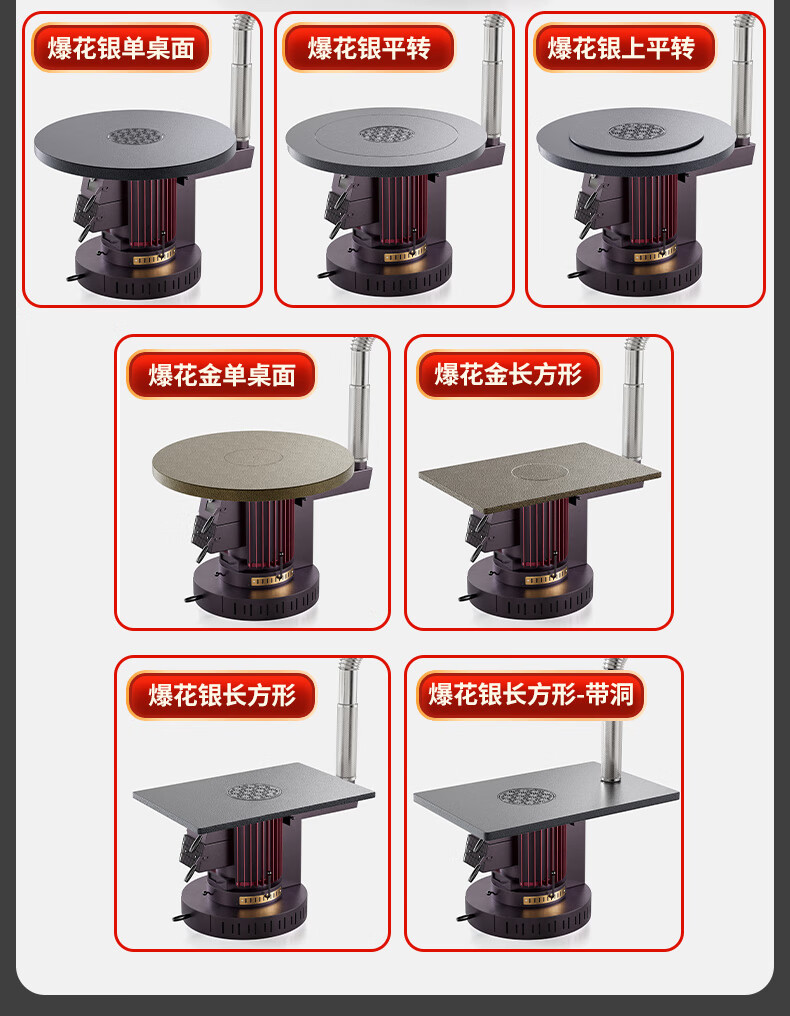 爆花银单桌面

爆花银平转

爆花银上平转

爆花金单桌面

爆花金长方形

爆花银长方形

爆花银长方形-带洞