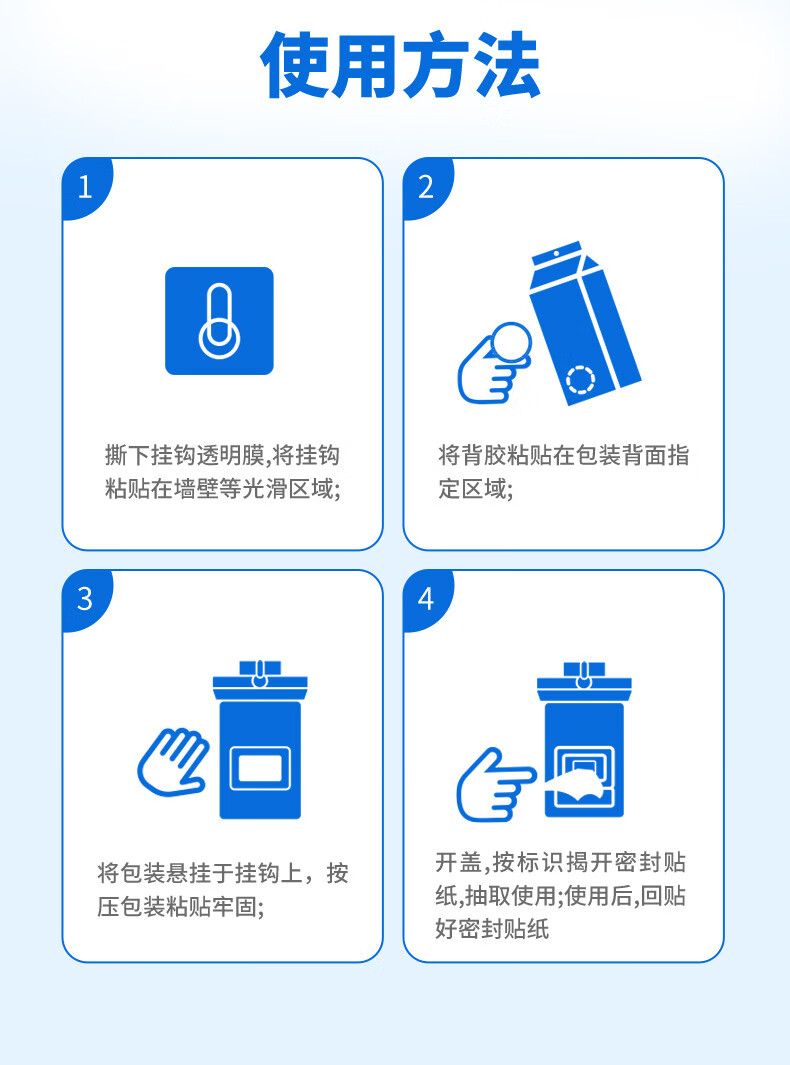 使用方法

1

撕下挂钩透明膜,将挂钩粘贴在墙壁等光滑区域;

2

将背胶粘贴在包装背面指定区域;

3

将包装悬挂于挂钩上，按压包装粘贴牢固;

4

开盖,按标识揭开密封贴纸,抽取使用;使用后,回贴好密封贴纸