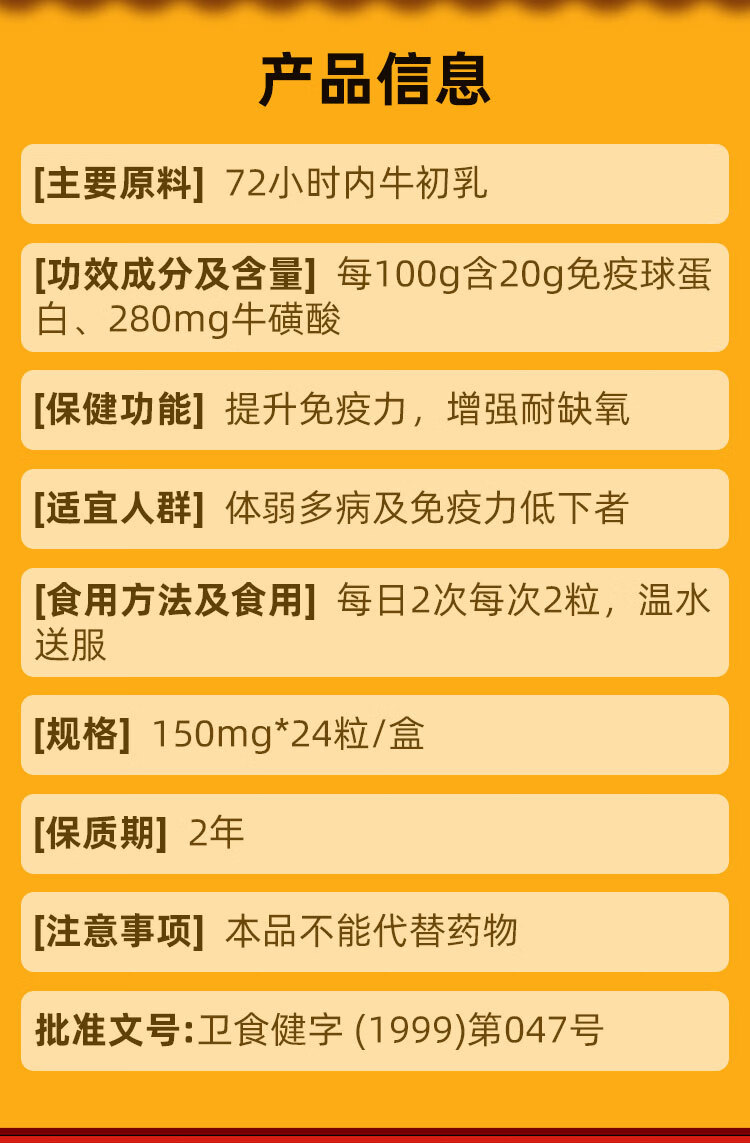 产品信息

[主要原料] 72小时内牛初乳

[功效成分及含量] 每100g含20g免疫球蛋白、280mg牛磺酸

[保健功能] 提升免疫力，增强耐缺氧

[适宜人群] 体弱多病及免疫力低下者

[食用方法及食用] 每日2次每次2粒，温水送服

[规格] 150mg*24粒/盒

[保质期] 2年

[注意事项] 本品不能代替药物

批准文号:卫食健字(1999)第047号