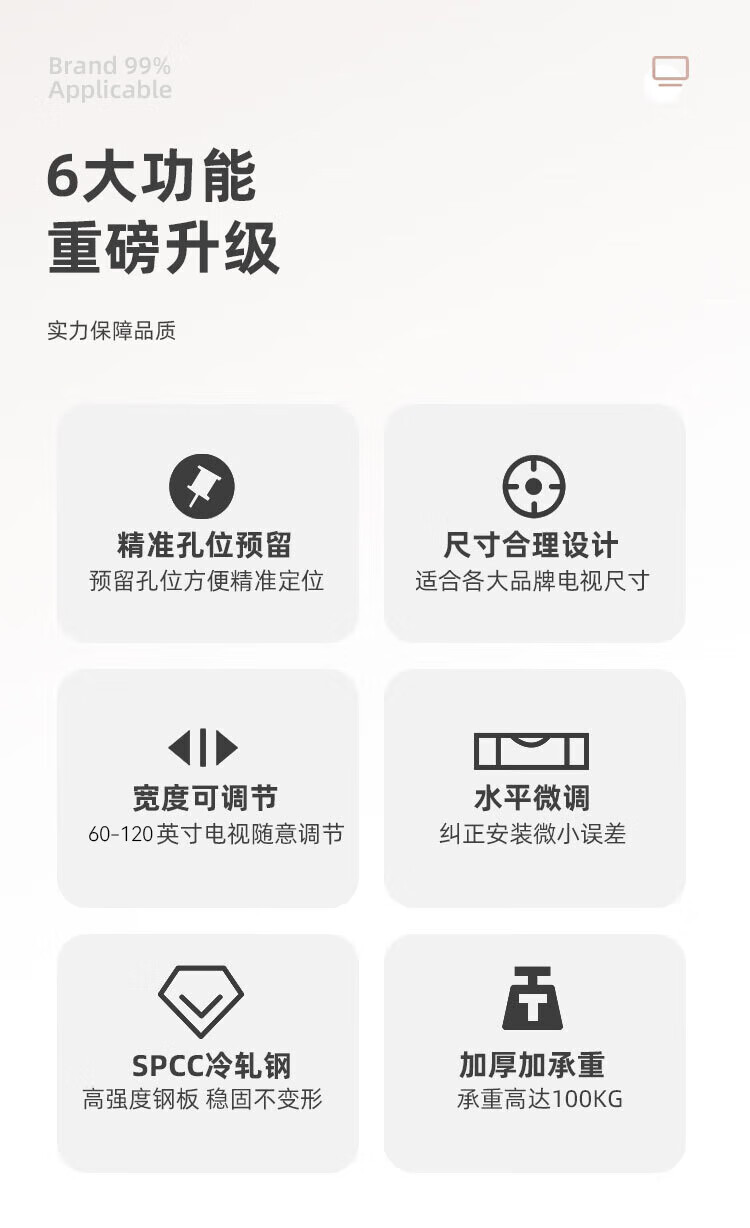 Brand 99%
Applicable

6大功能
重磅升级

实力保障品质

精准孔位预留
预留孔位方便精准定位

尺寸合理设计
适合各大品牌电视尺寸

宽度可调节
60-120英寸电视随意调节

水平微调
纠正安装微小误差

SPCC冷轧钢
高强度钢板 稳固不变形

加厚加承重
承重高达100KG