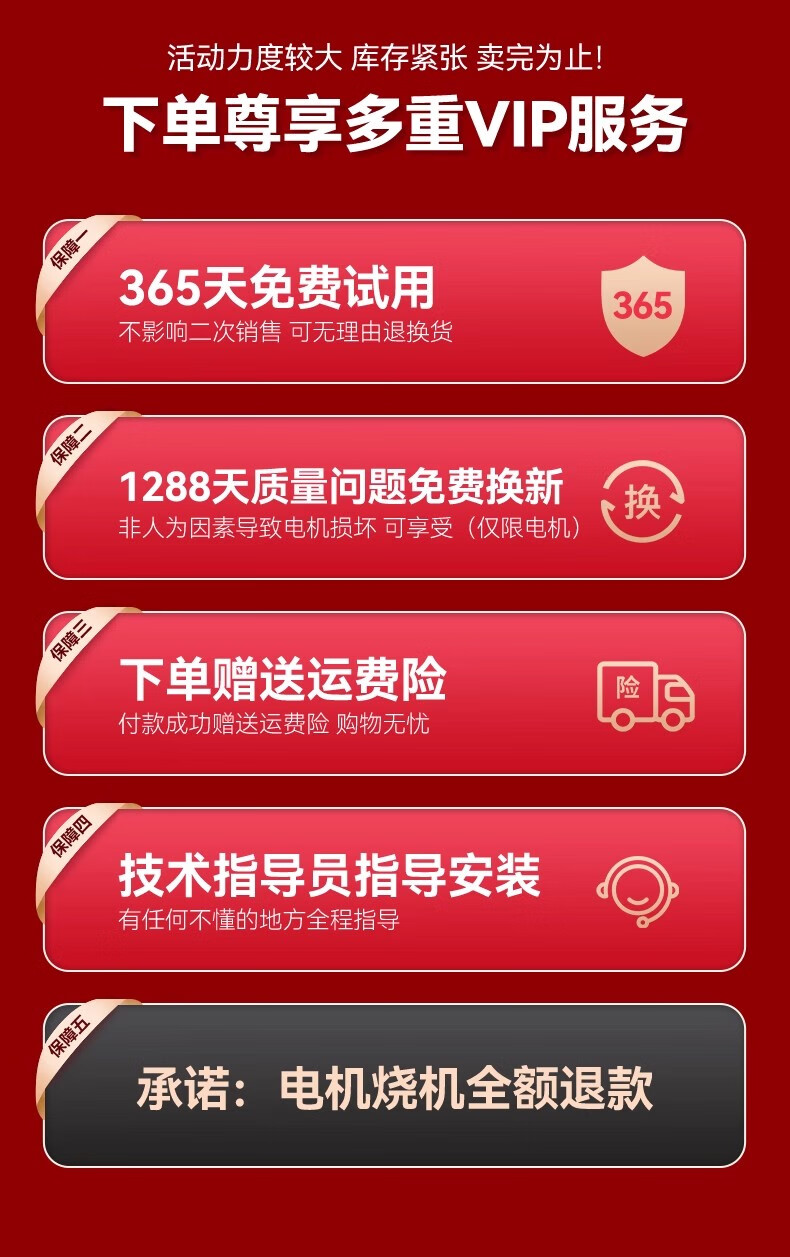 活动力度较大 库存紧张 卖完为止!

下单尊享多重VIP服务

保障一

365天免费试用

不影响二次销售 可无理由退换货

365

保障二

1288天质量问题免费换新

非人为因素导致电机损坏 可享受（仅限电机）

换

保障三

下单赠送运费险

付款成功赠送运费险 购物无忧

险

保障四

技术指导员指导安装

有任何不懂的地方全程指导

保障五

承诺：电机烧机全额退款