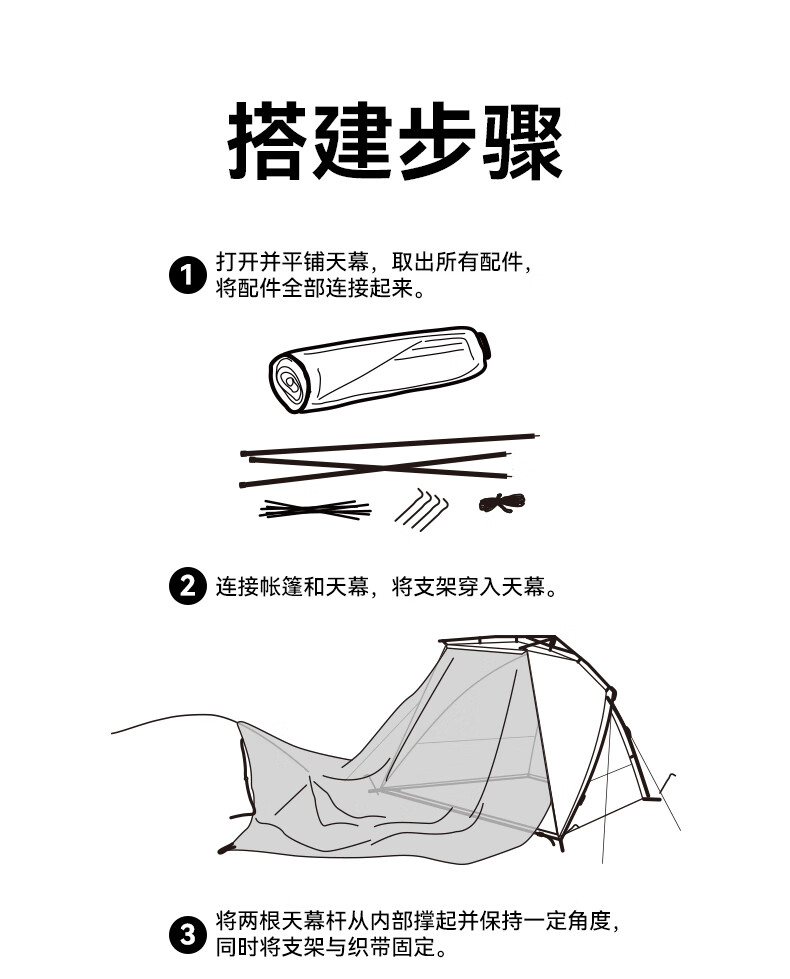 搭建步骤

1 打开并平铺天幕，取出所有配件，将配件全部连接起来。

2 连接帐篷和天幕，将支架穿入天幕。

3 将两根天幕杆从内部撑起并保持一定角度，同时将支架与织带固定。