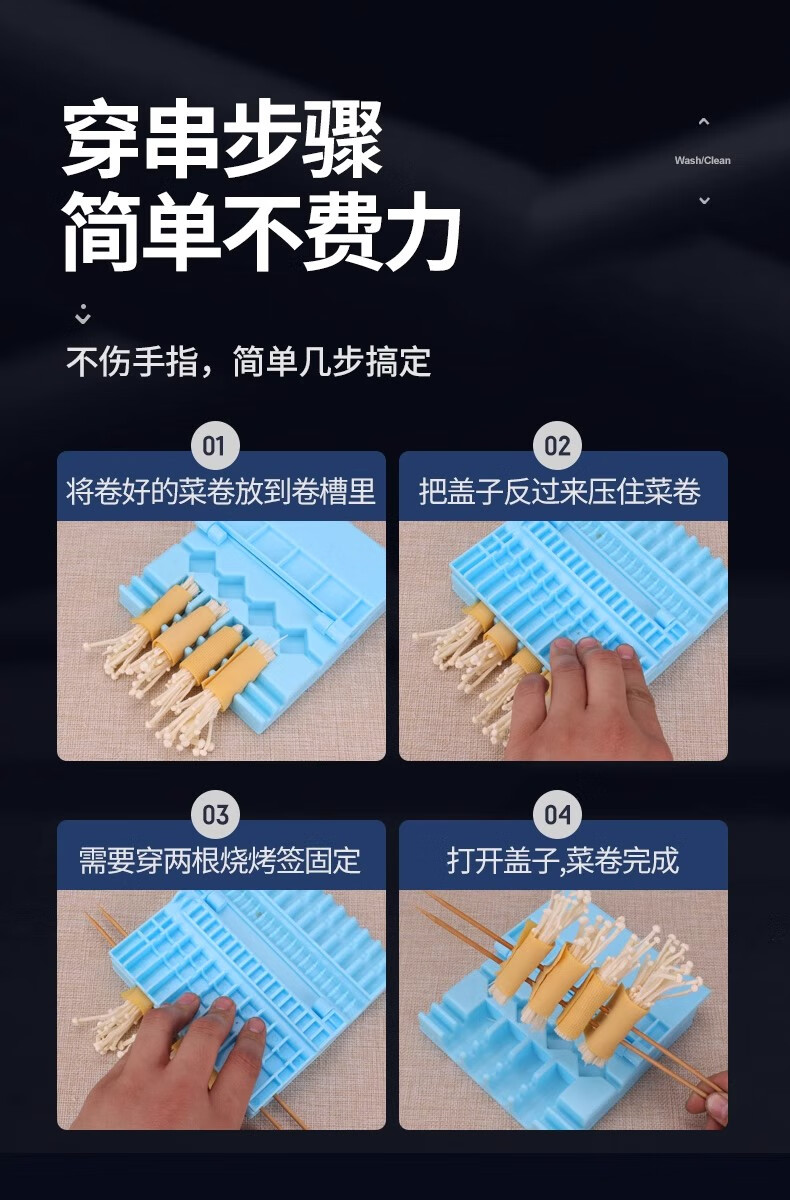 穿串步骤
简单不费力

Wash/Clean

不伤手指，简单几步搞定

01
将卷好的菜卷放到卷槽里

02
把盖子反过来压住菜卷

03
需要穿两根烧烤签固定

04
打开盖子,菜卷完成